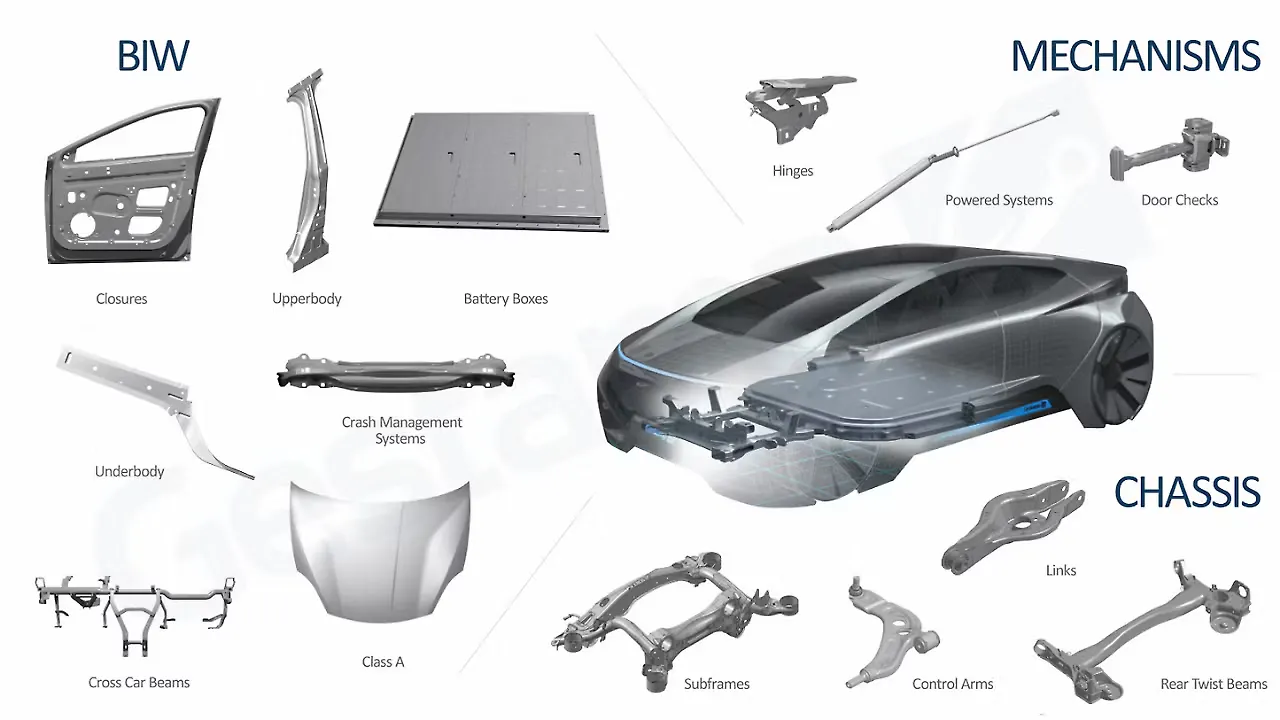 BIW

Closures

Upperbody

Battery Boxes

Underbody

Crash Management Systems

Cross Car Beams

Class A

MECHANISMS

Hinges

Powered Systems

Door Checks

CHASSIS

Links

Subframes

Control Arms

Rear Twist Beams

Gestamp