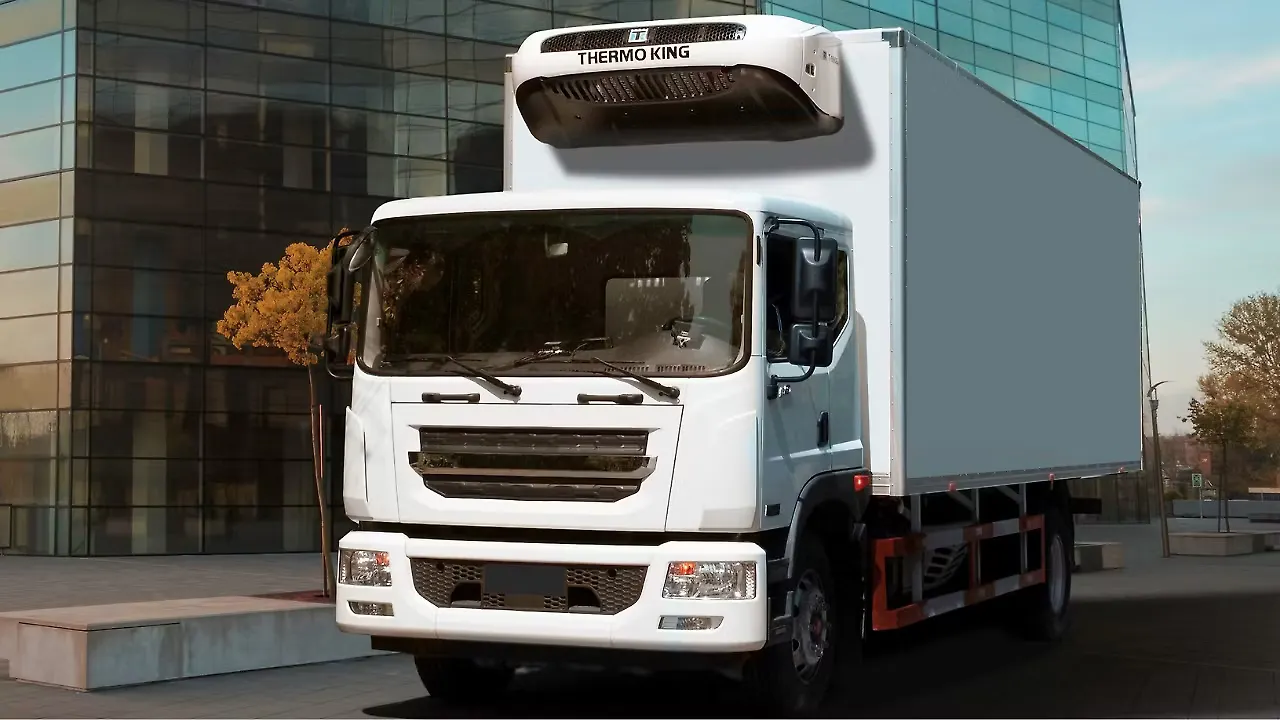 THERMO KING