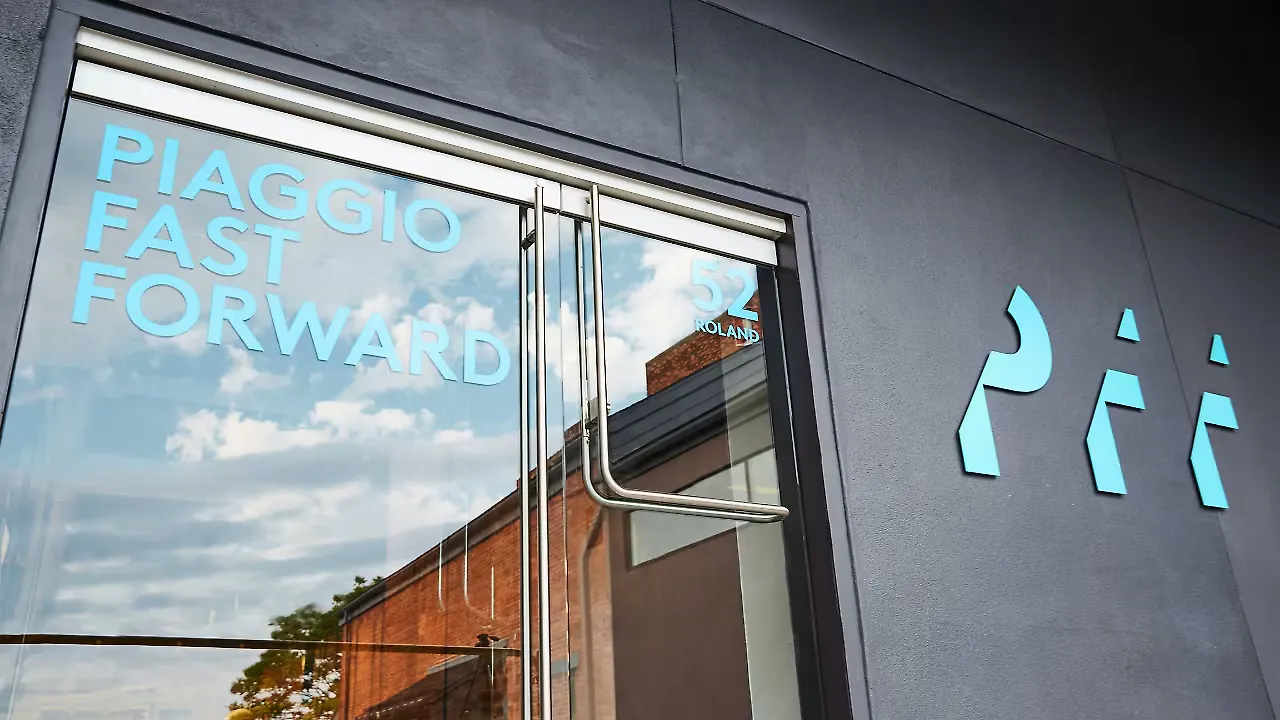 PIAGGIO
FAST
FORWARD

52
ROLAND

PFF