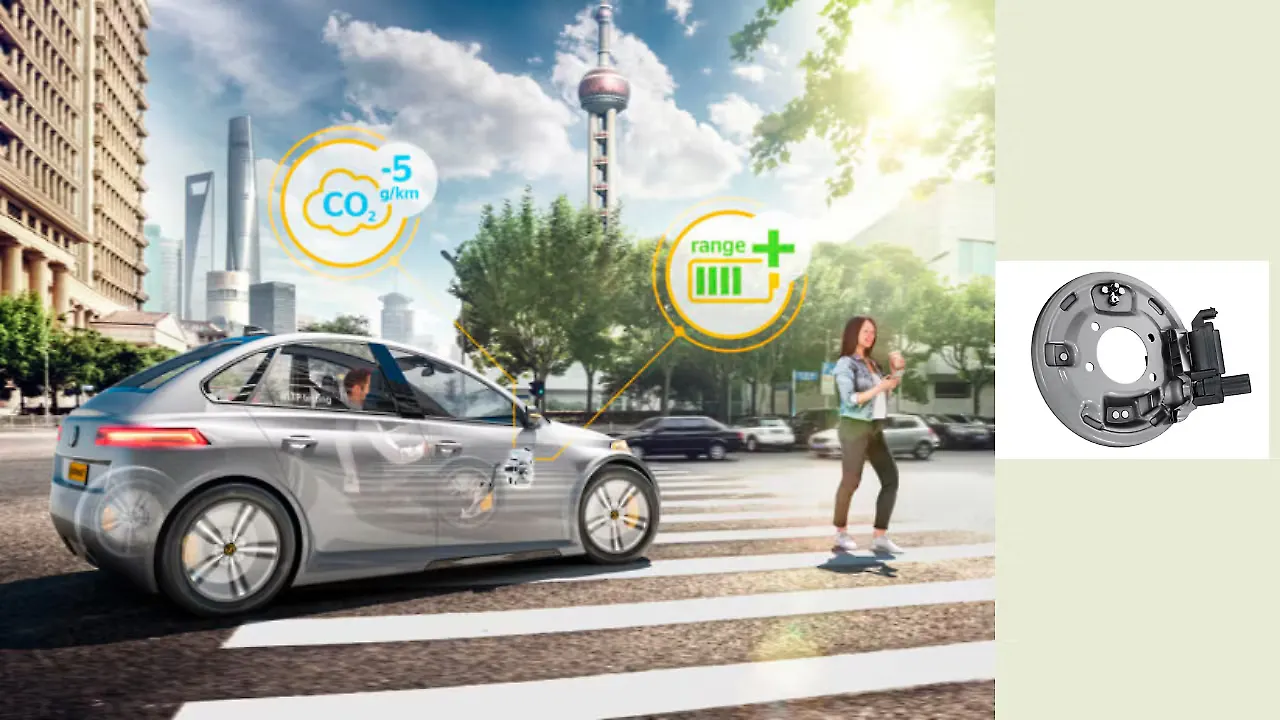 $CO_2$ -5 g/km

range +