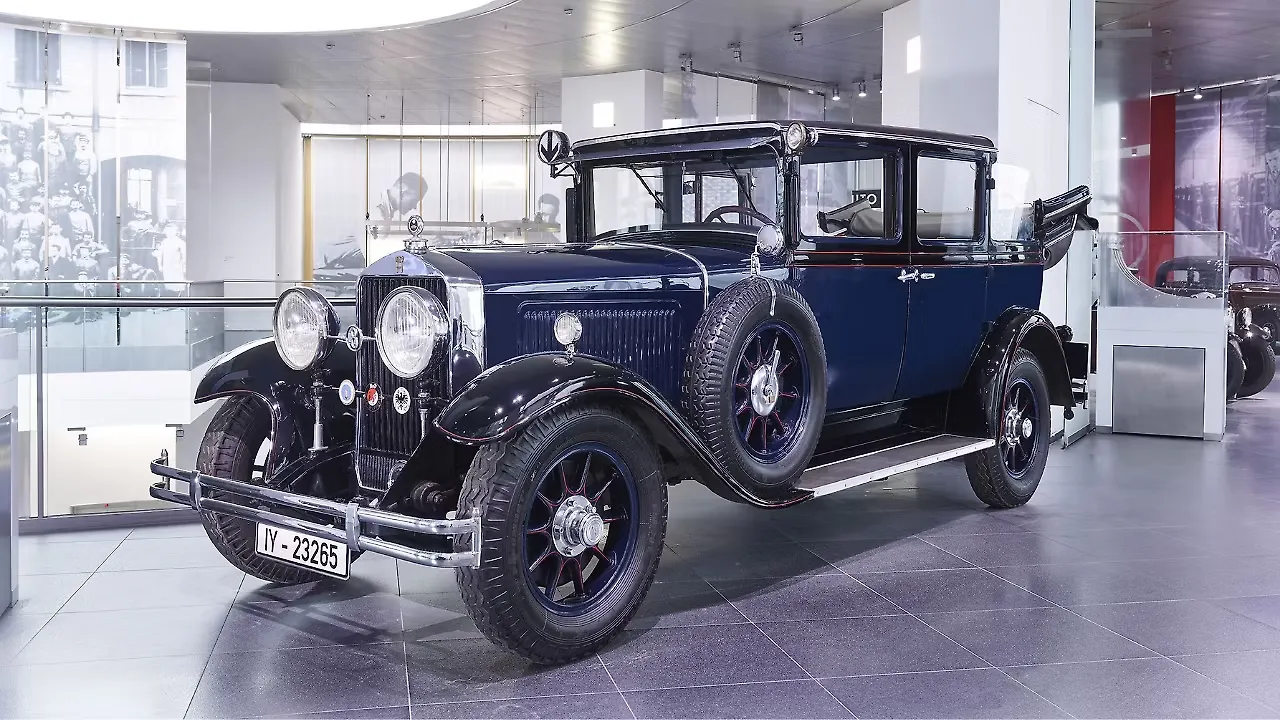 IY - 23265