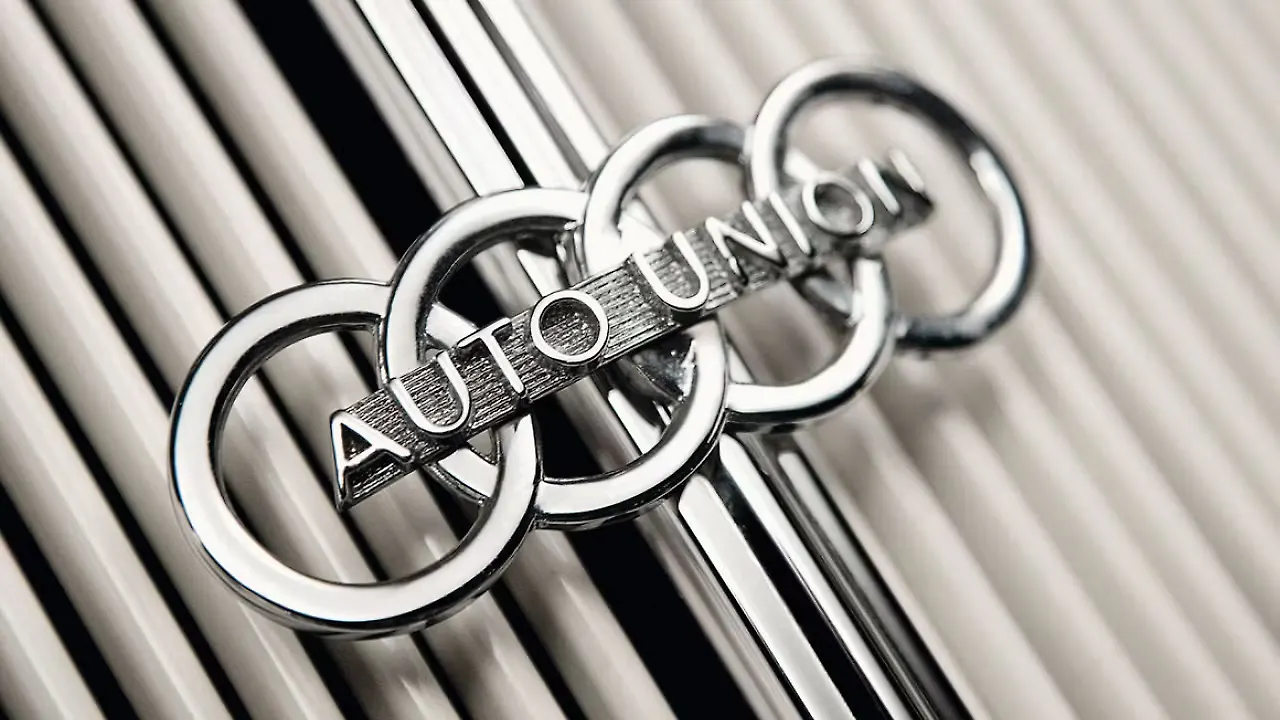 AUTO UNION