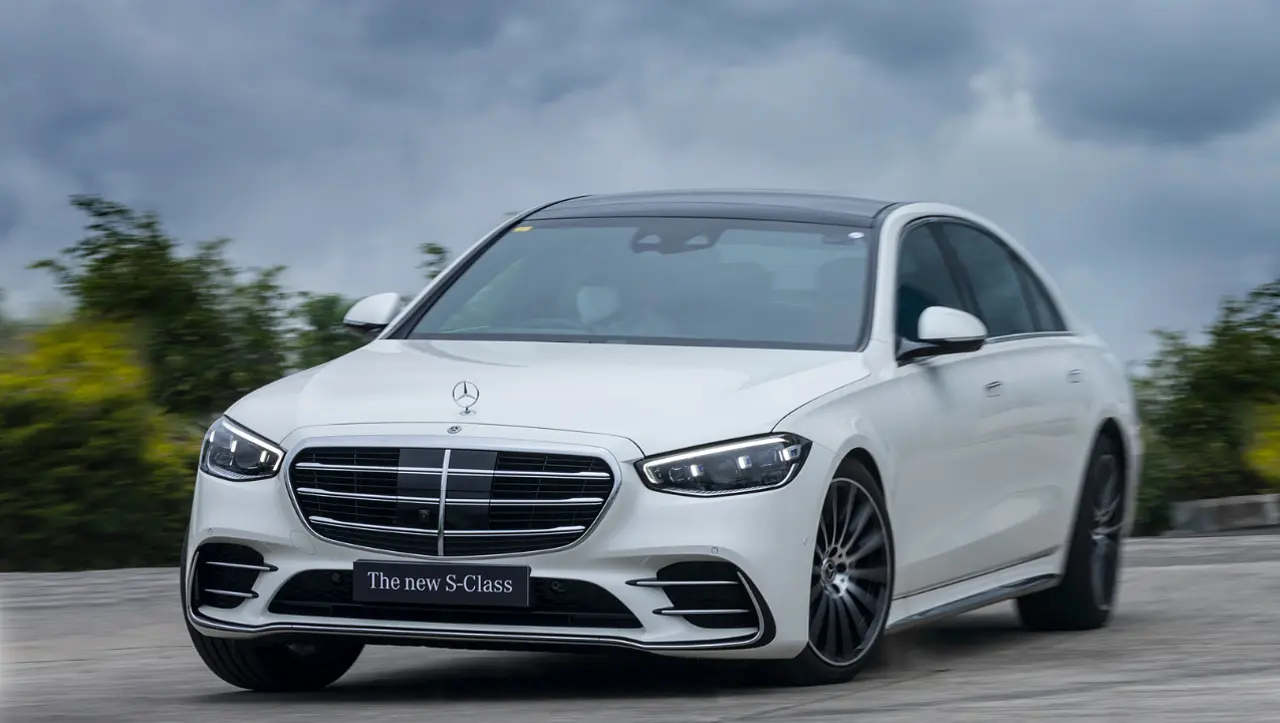 The new S-Class