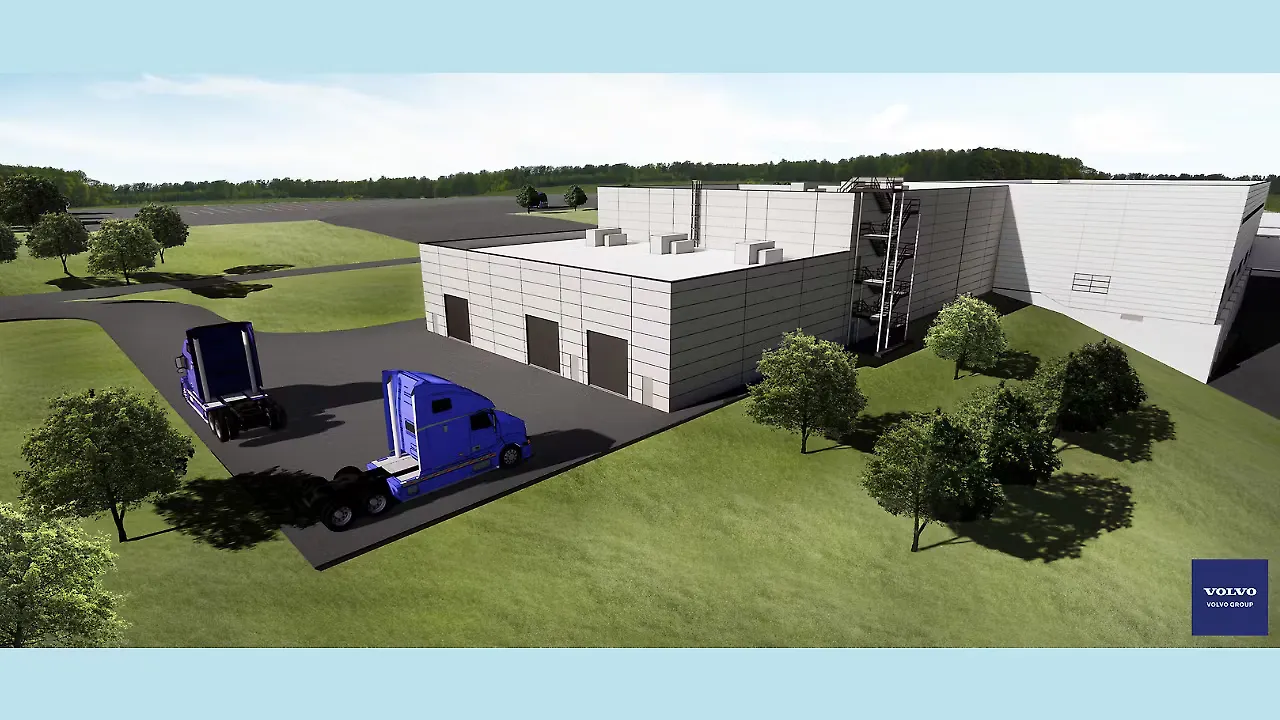 VOLVO
VOLVO GROUP