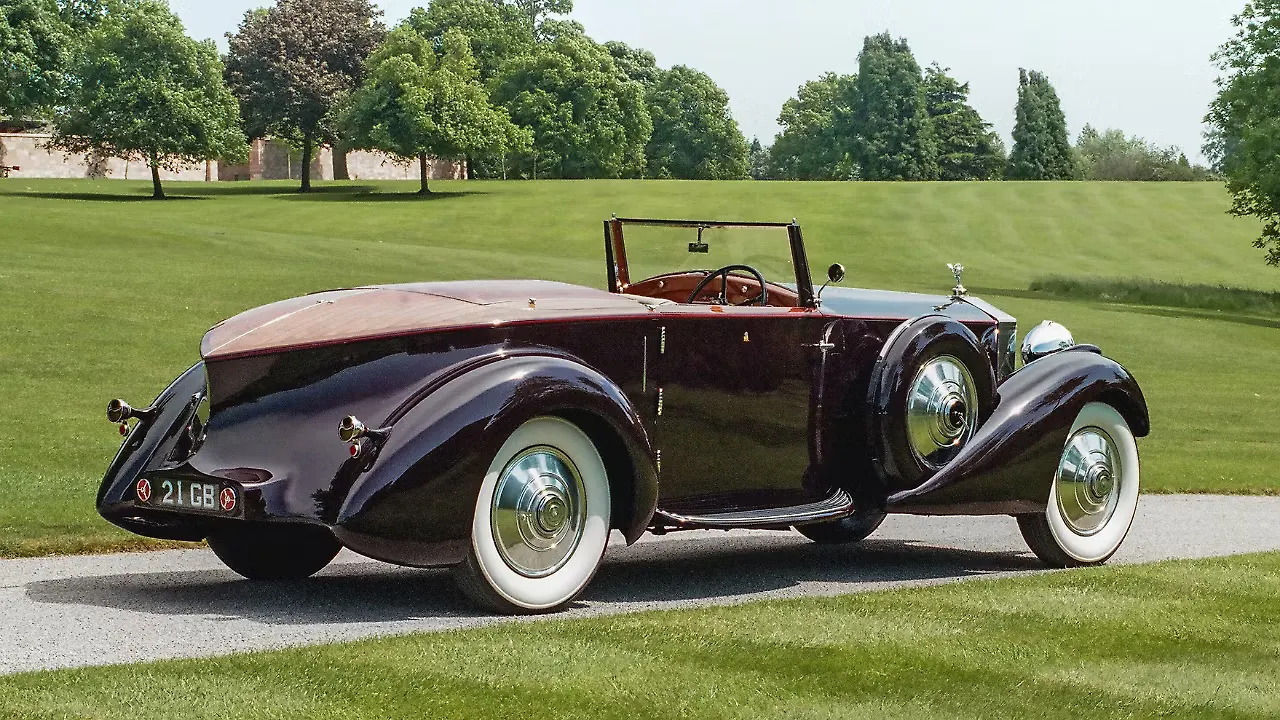 21 GB