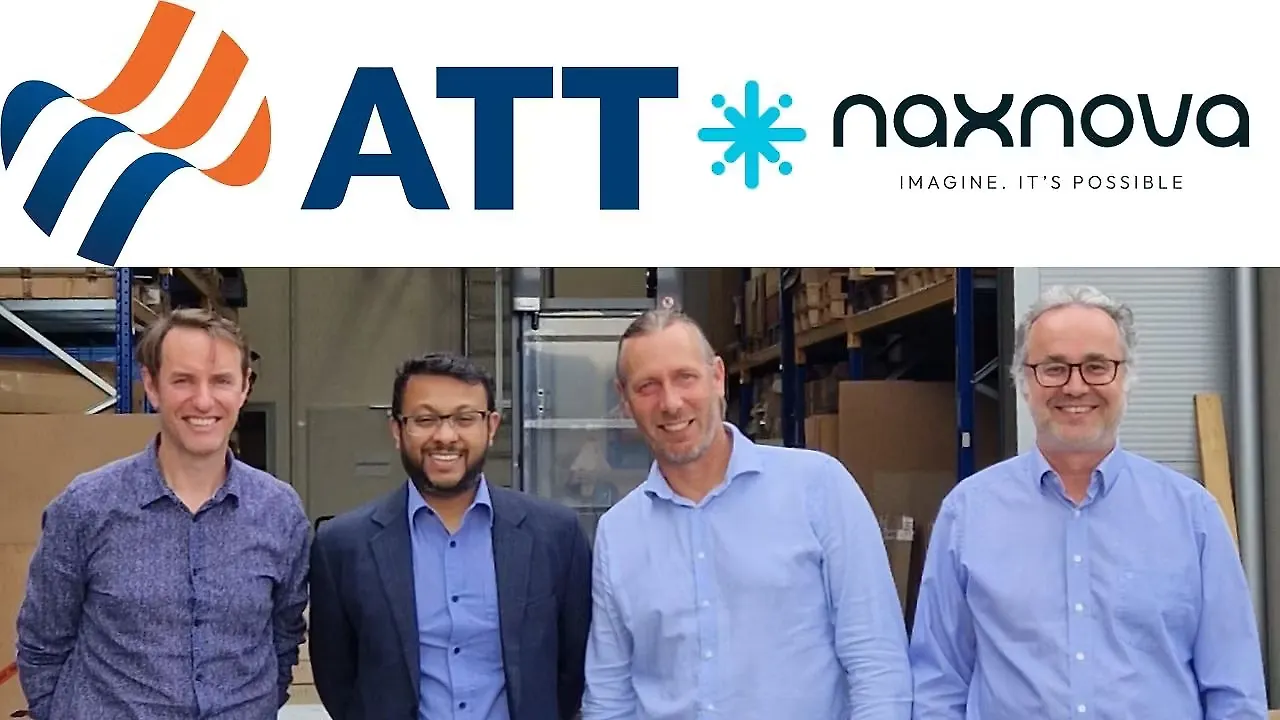 ATT

naxnova
IMAGINE. IT'S POSSIBLE