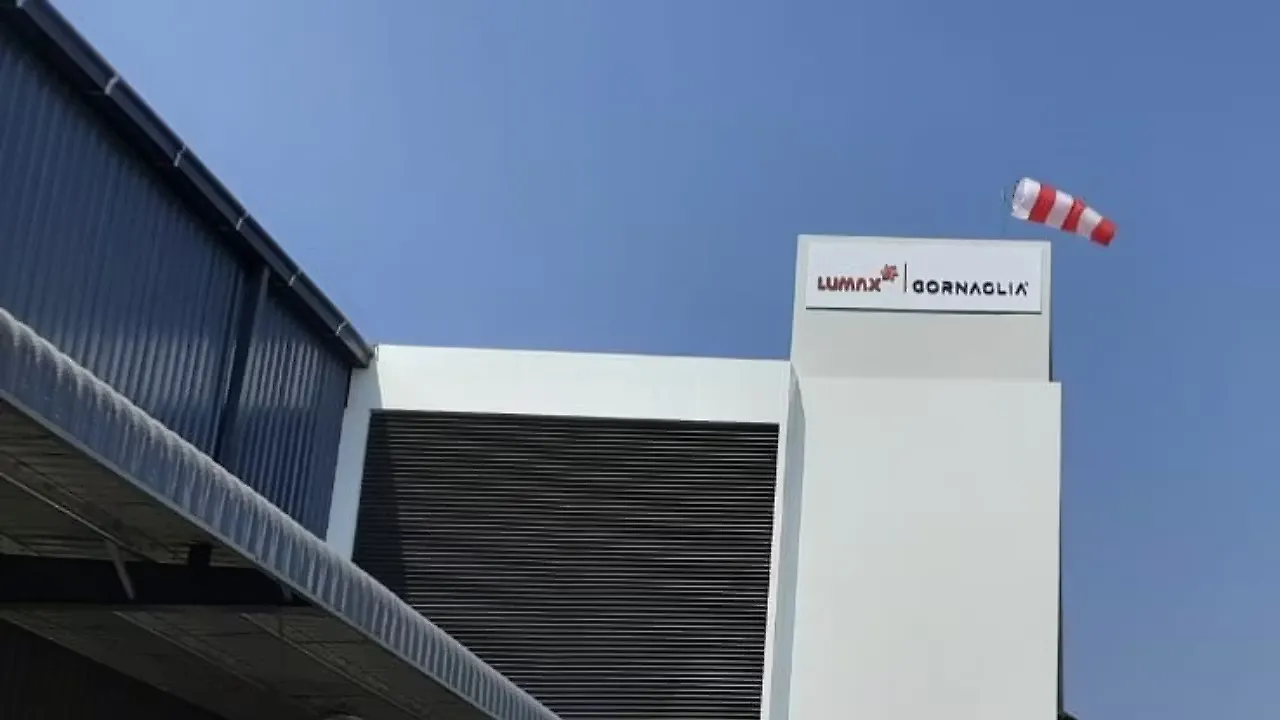 LUMAX | CORNAGLIA