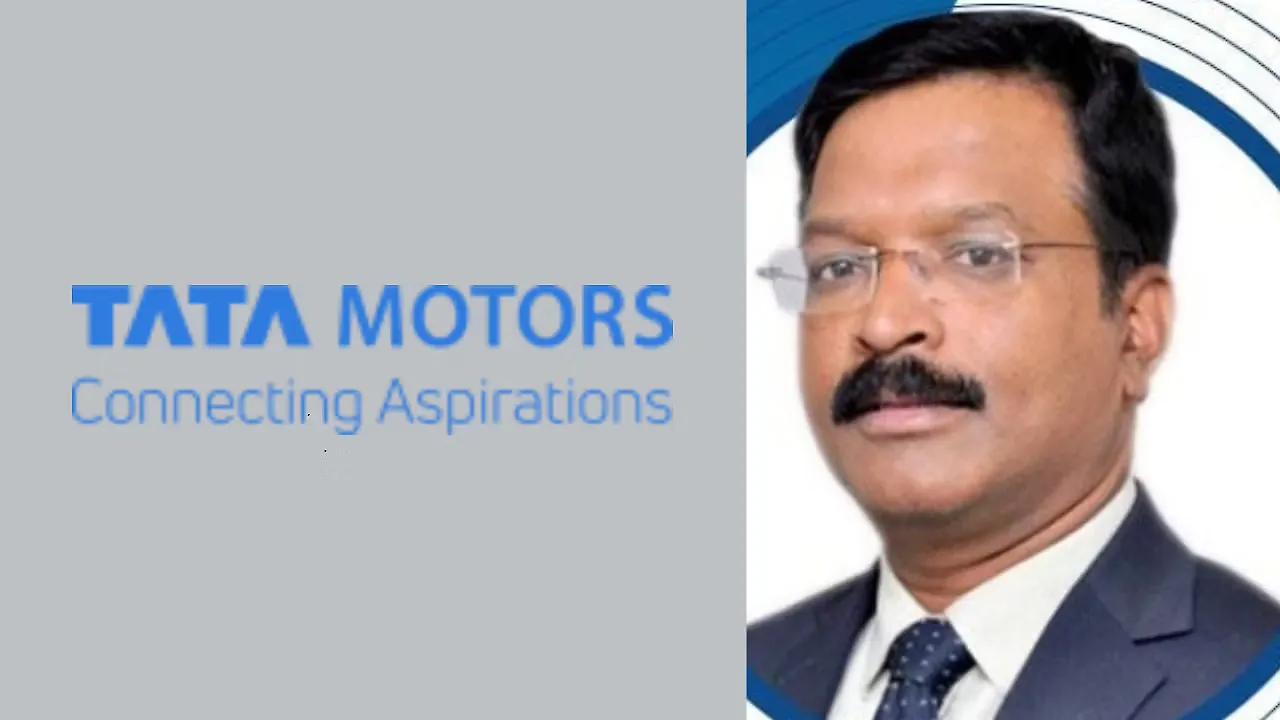 TATA MOTORS
Connecting Aspirations