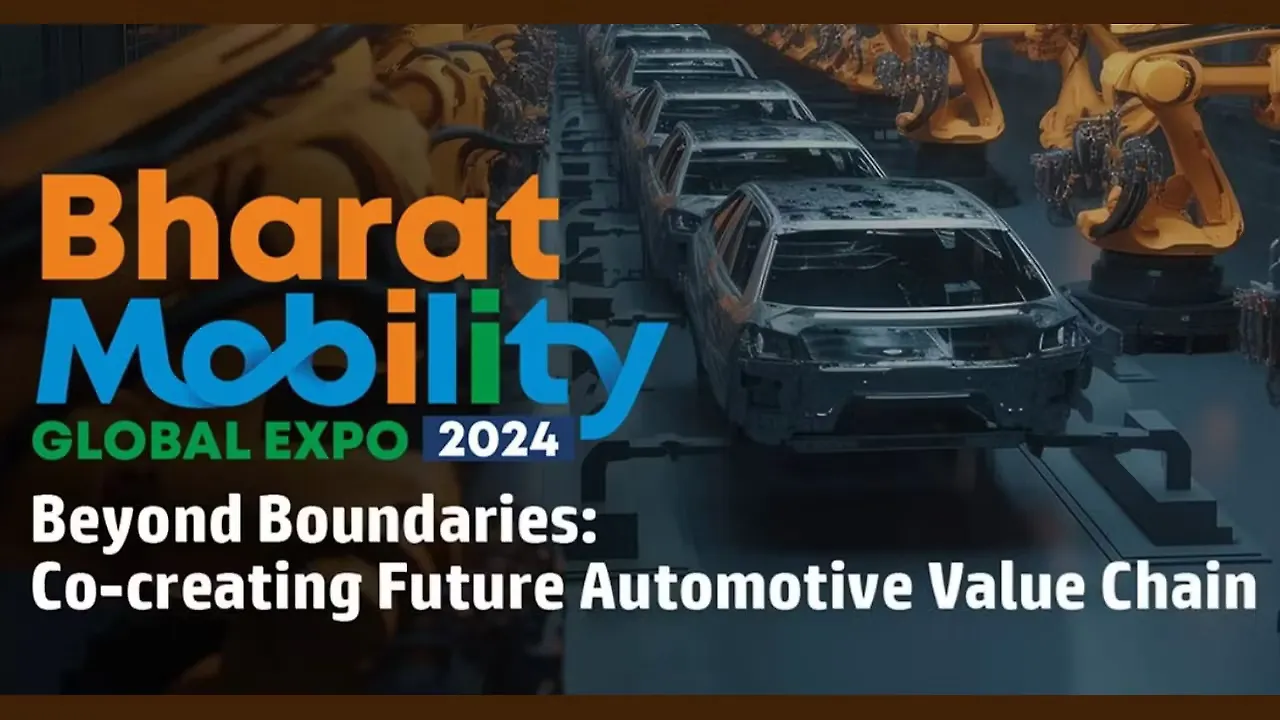 Bharat
Mobility
GLOBAL EXPO 2024

Beyond Boundaries:
Co-creating Future Automotive Value Chain