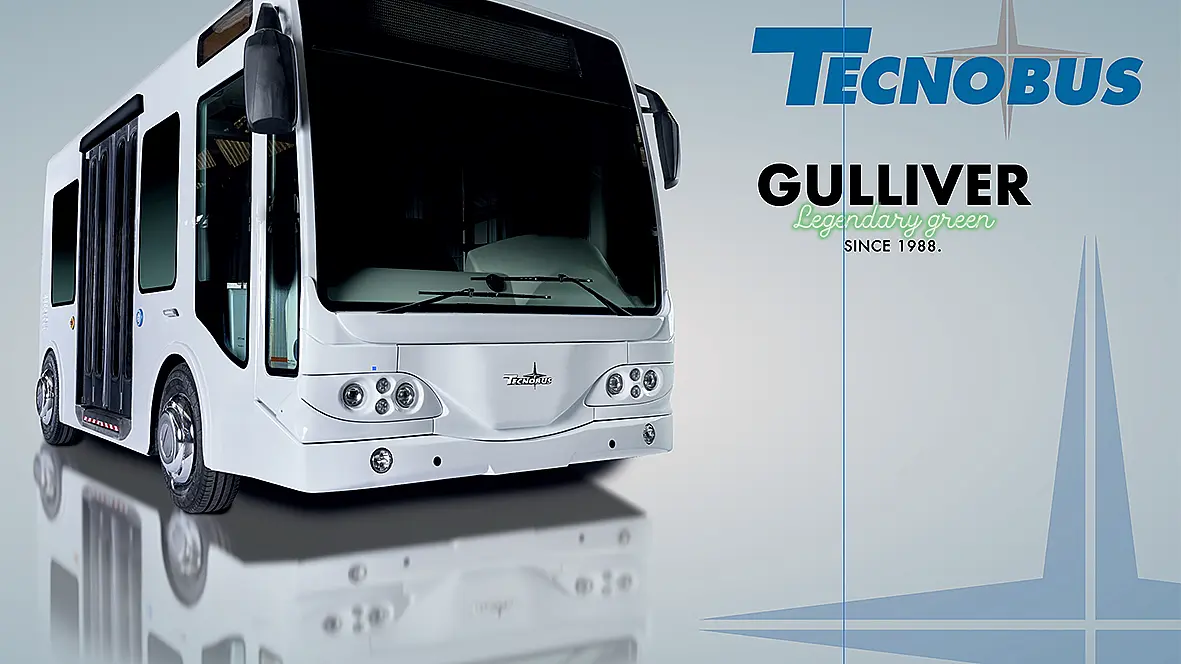 TECNOBUS

GULLIVER
Legendary green
SINCE 1988.

TECNOBUS