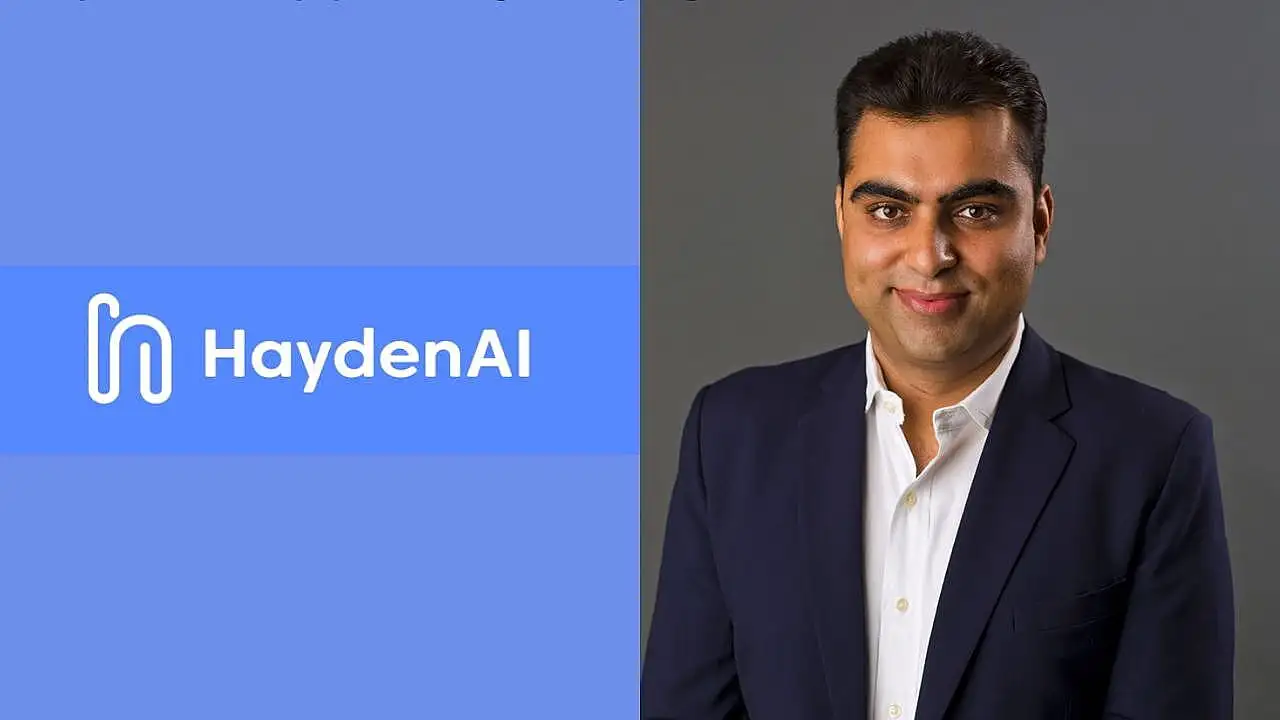 HaydenAI