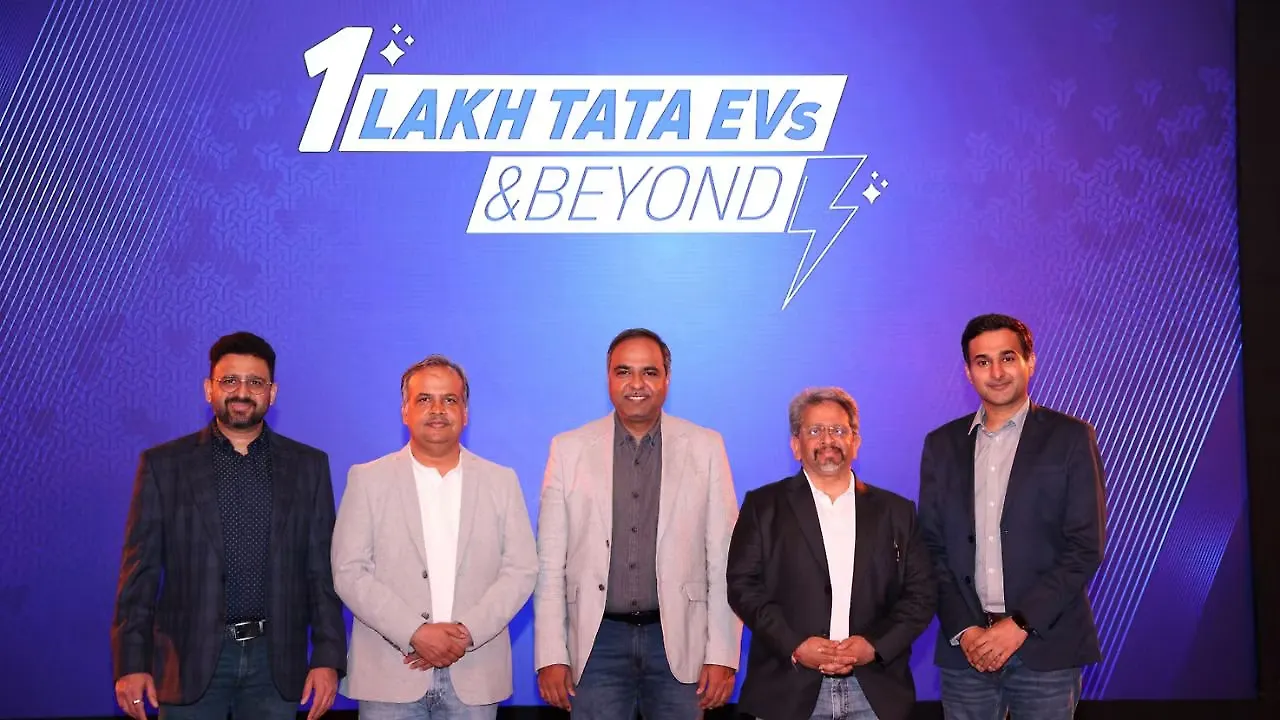 1 LAKH TATA EVs
&BEYOND