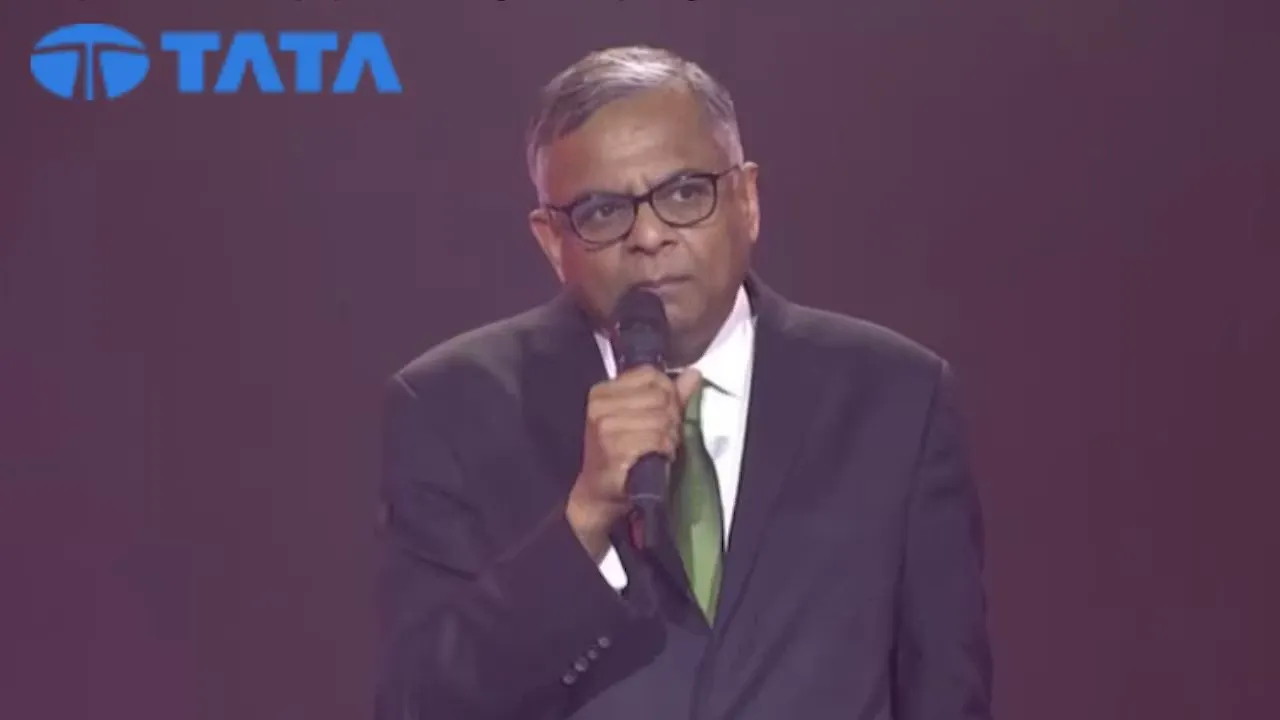 TATA