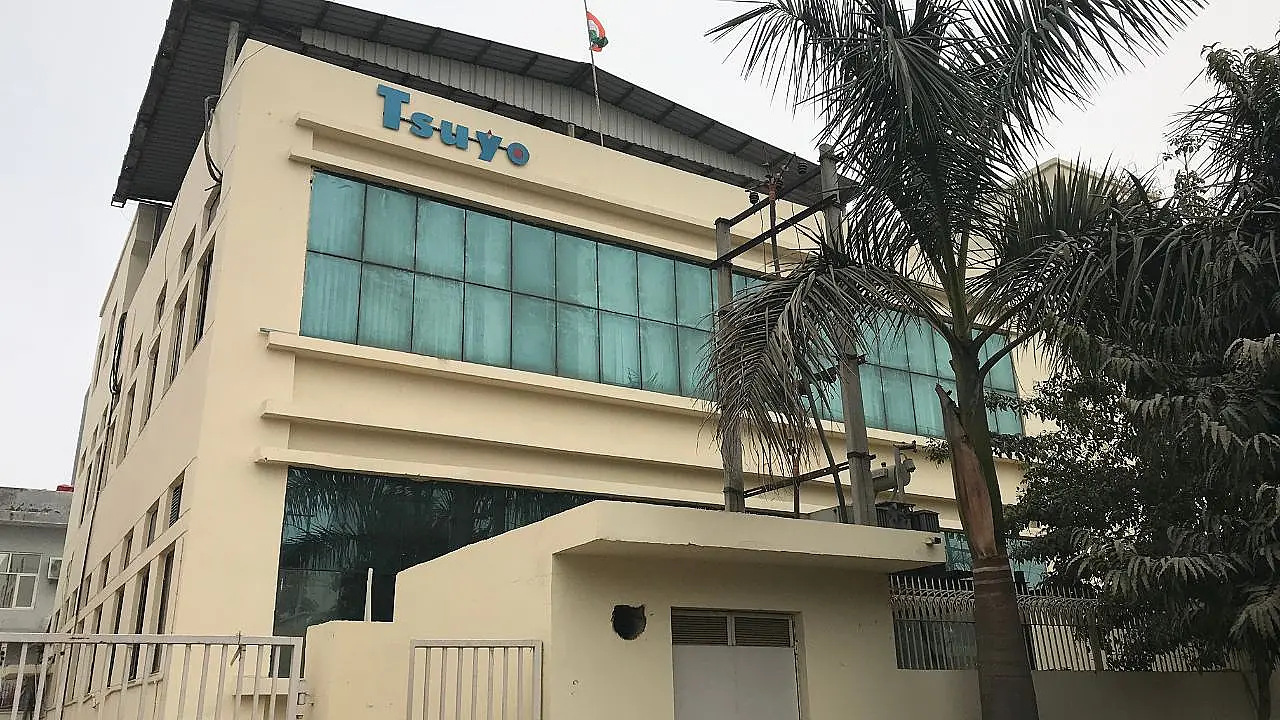 Tsuyo