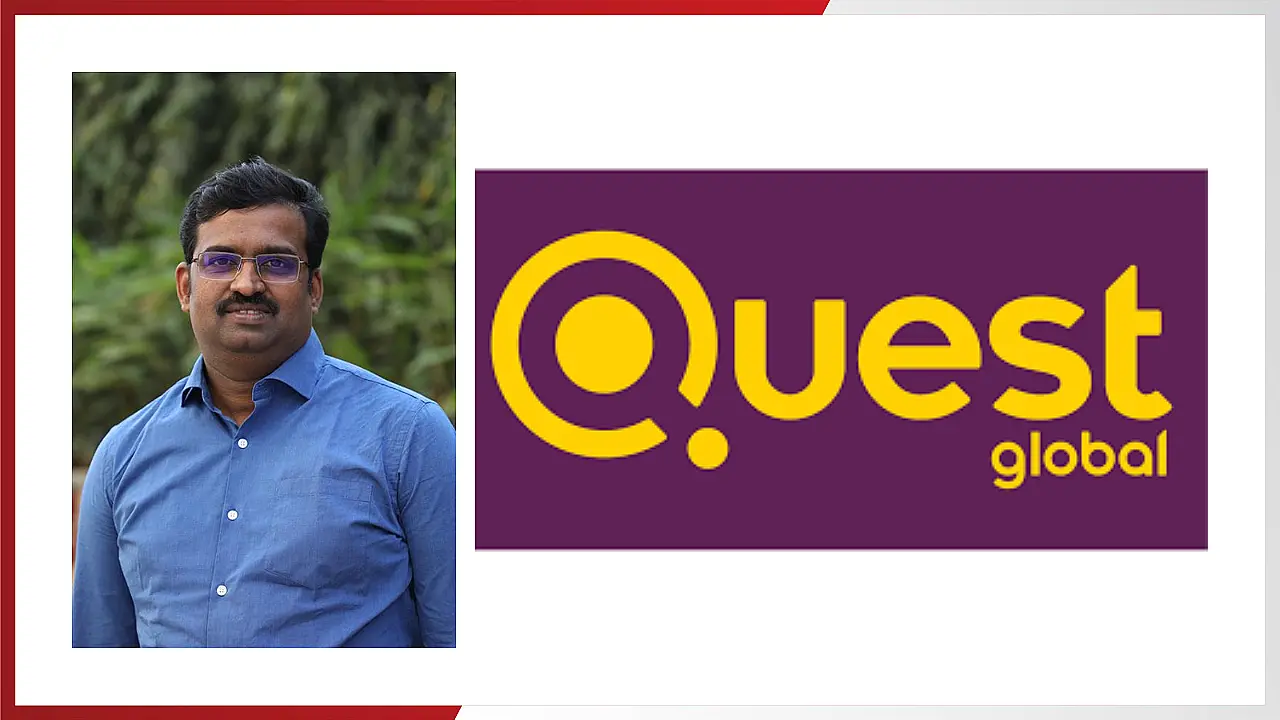 Quest
global