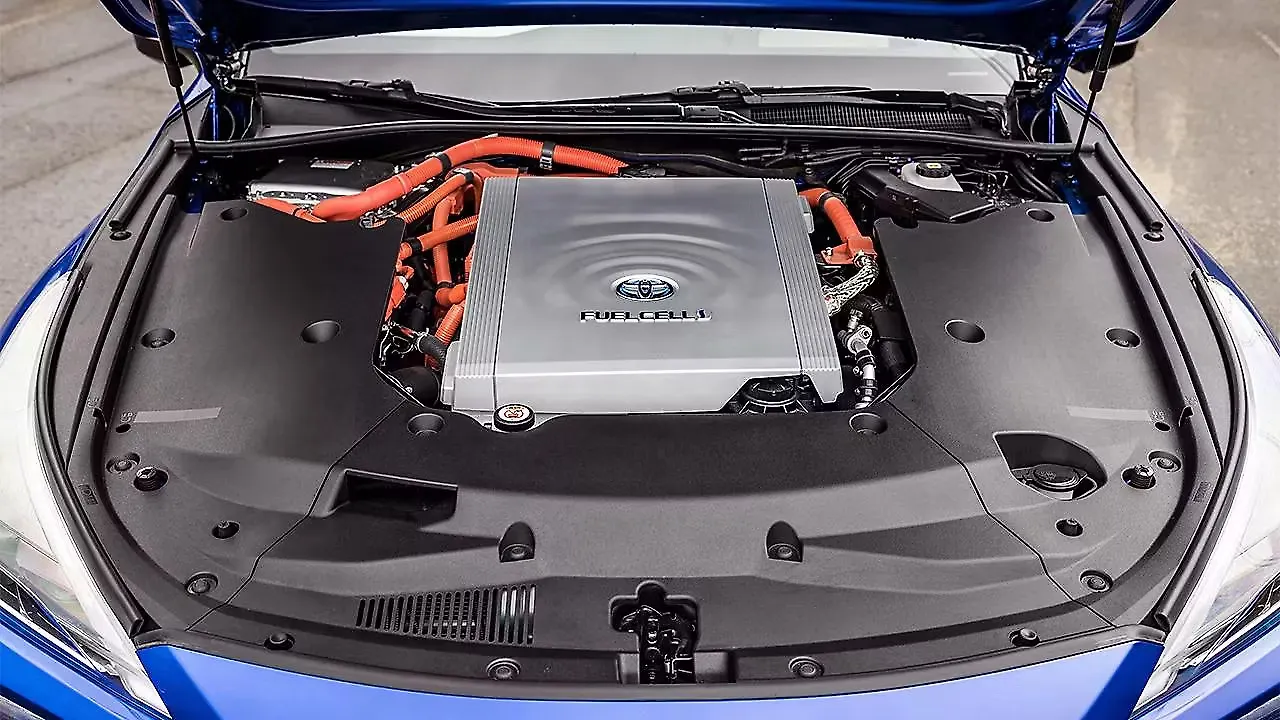 FUELCELL