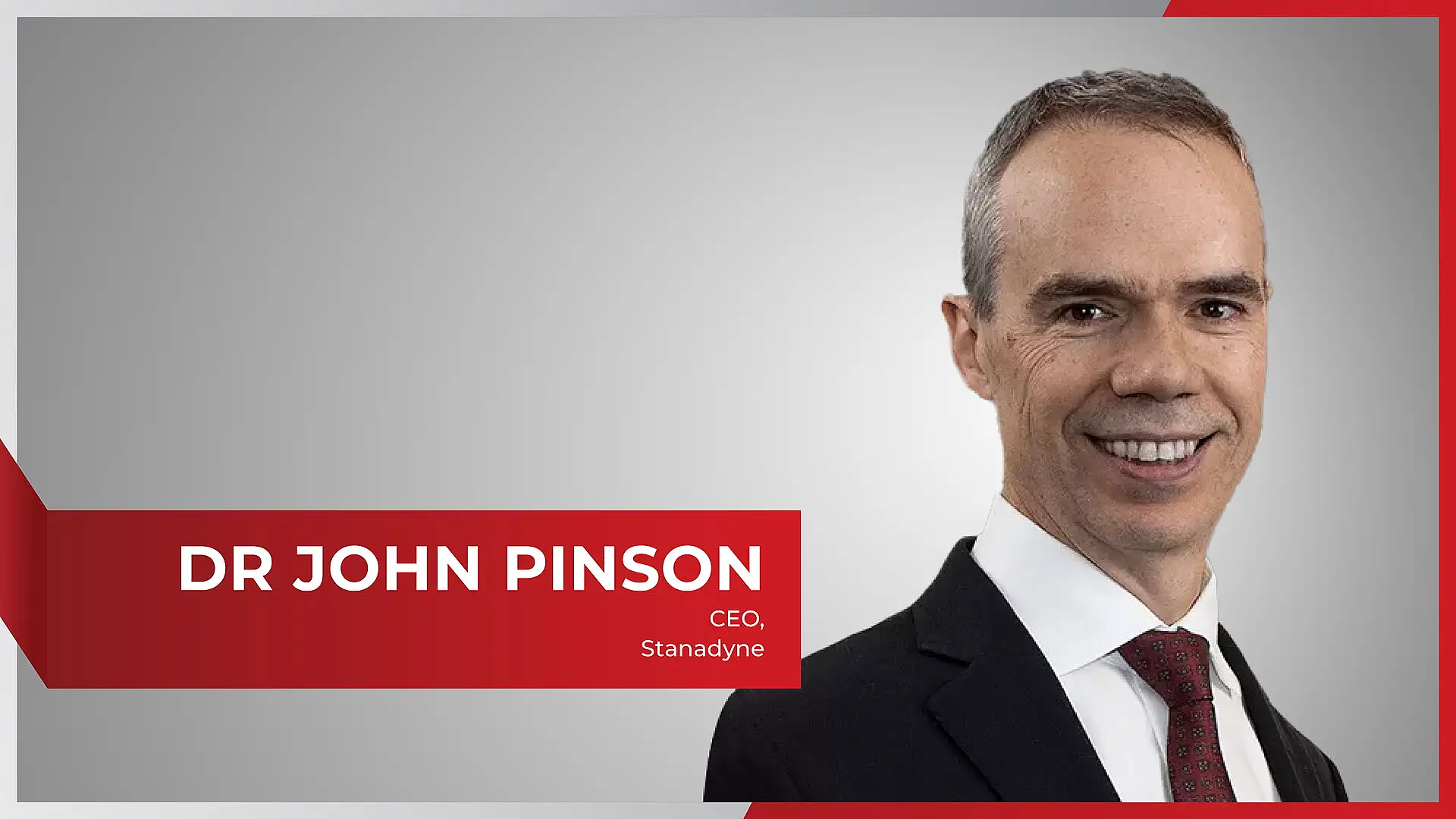 DR JOHN PINSON
CEO,
Stanadyne