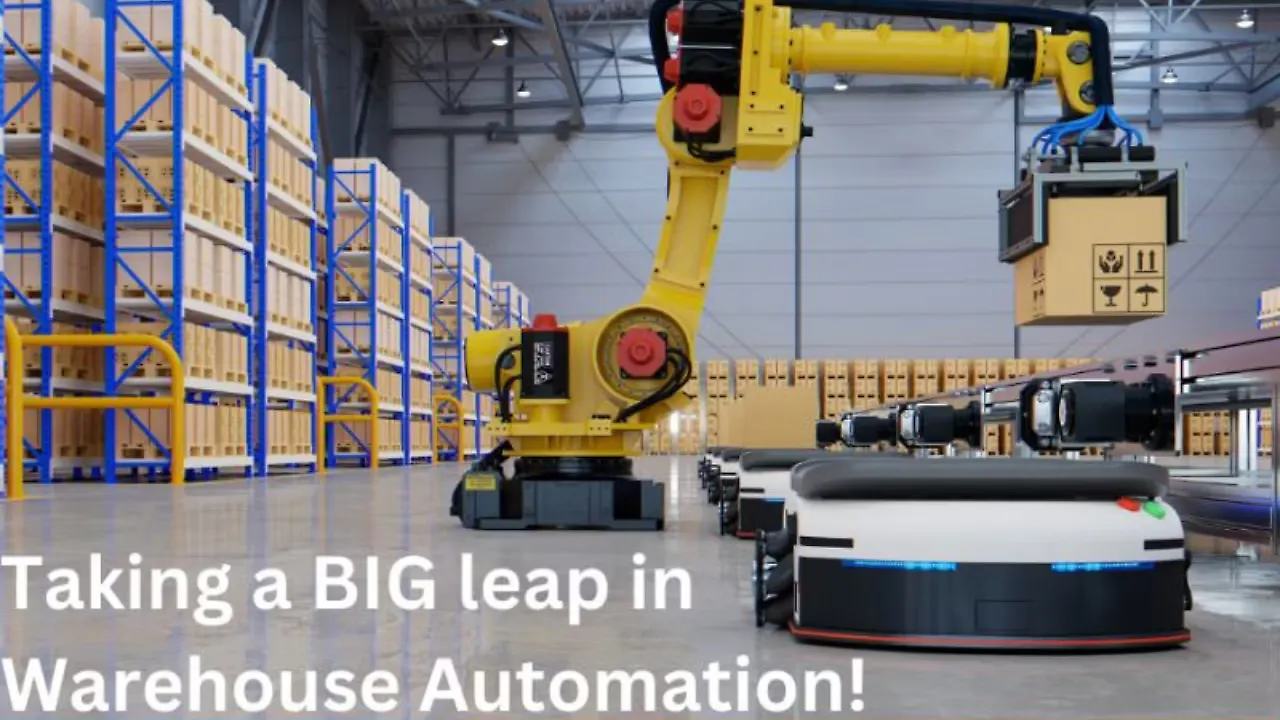 Taking a BIG leap in Warehouse Automation!