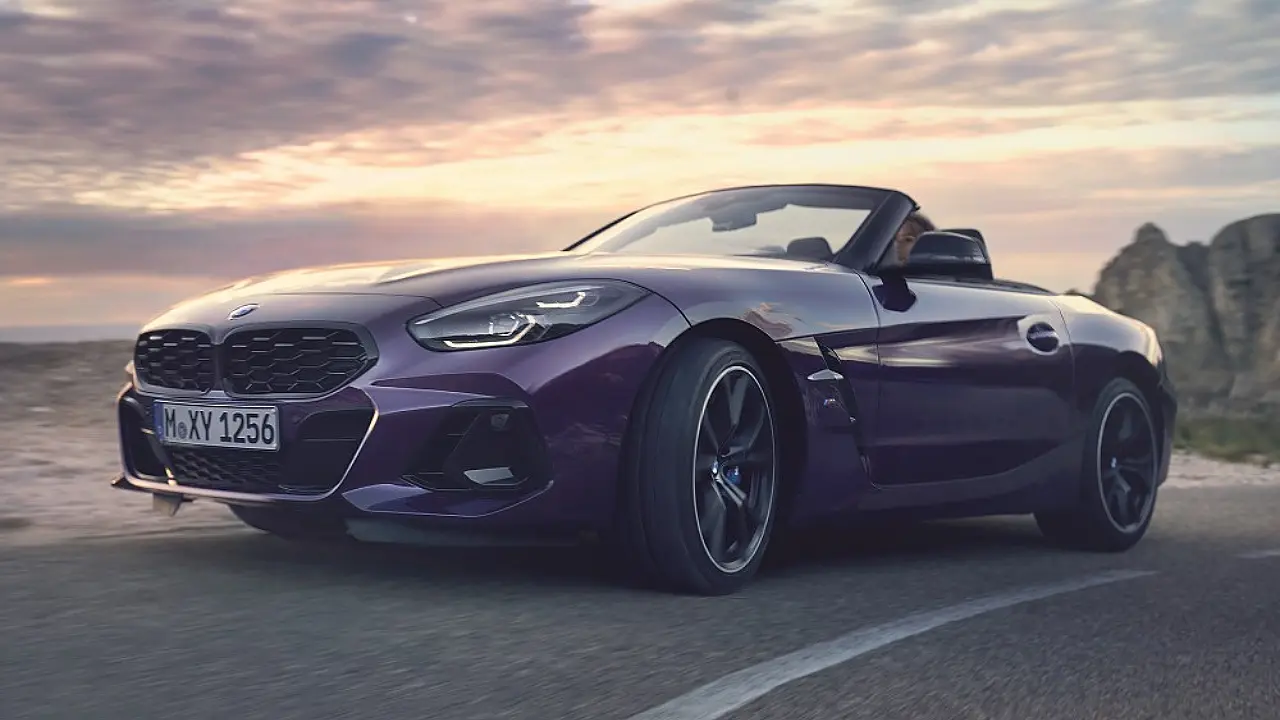 M XY 1256