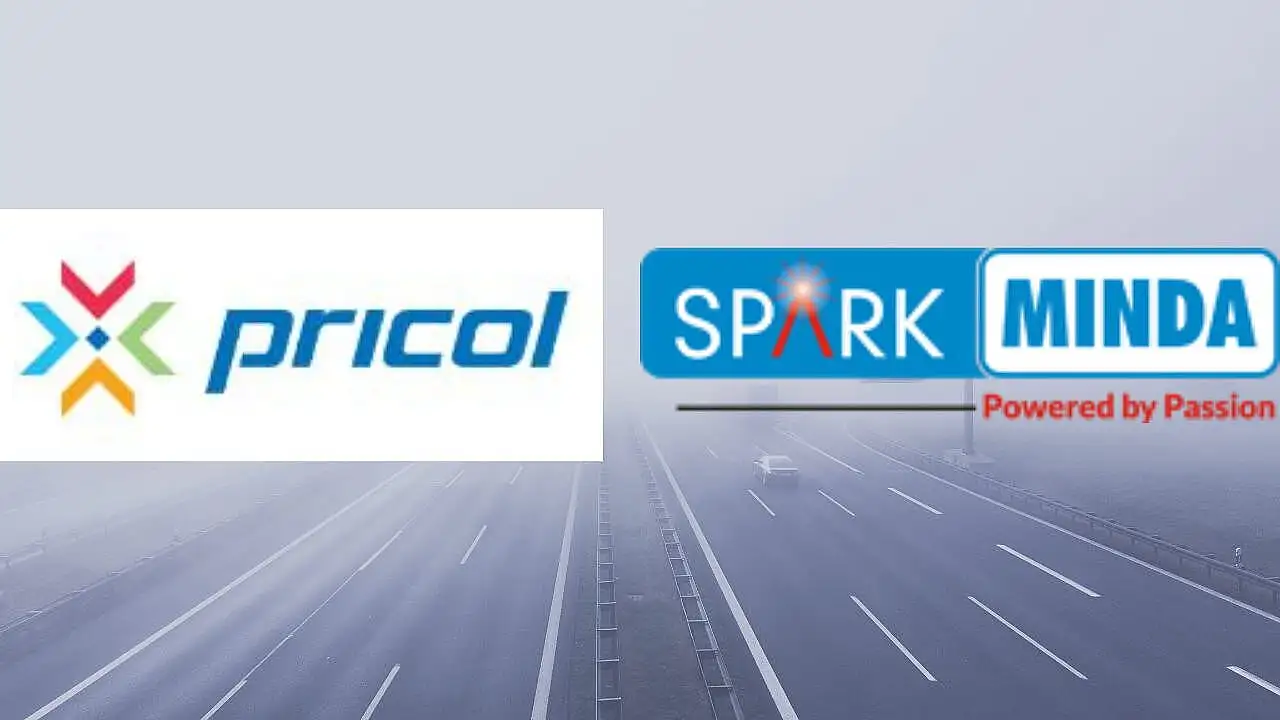 pricol

SPARK MINDA
Powered by Passion