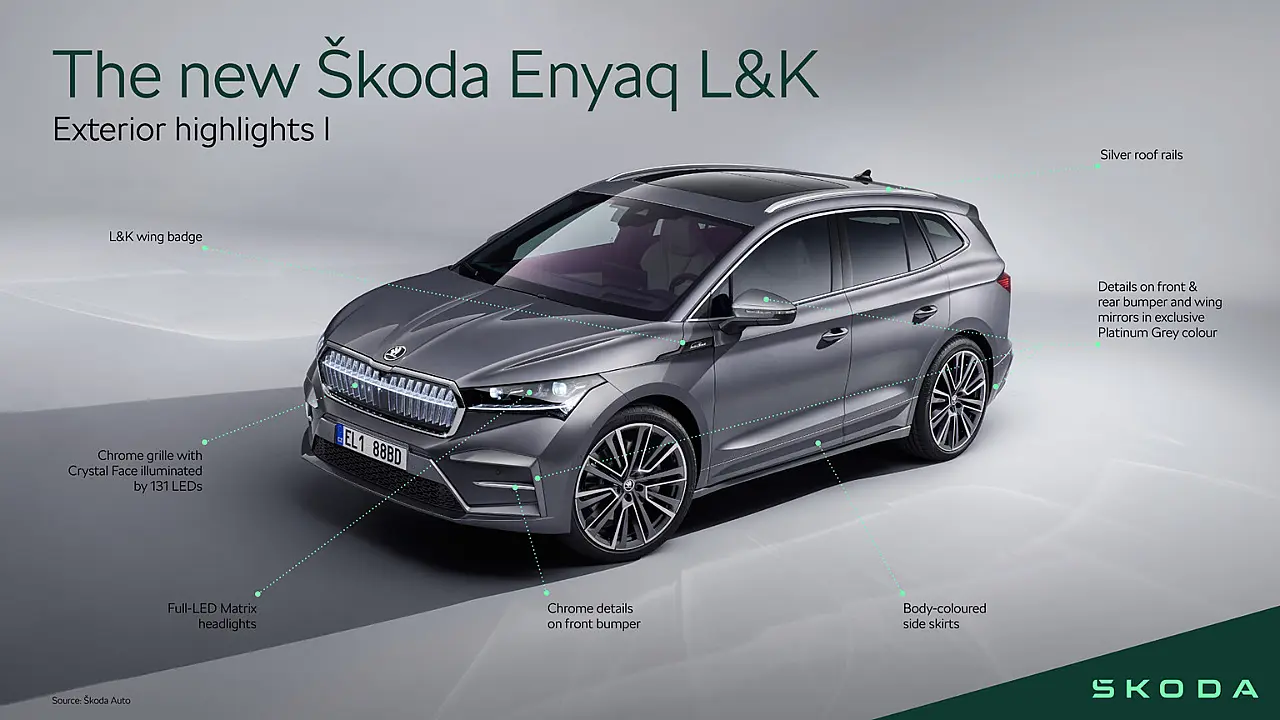 The new Škoda Enyaq L&K
Exterior highlights I

Silver roof rails

L&K wing badge

Details on front & rear bumper and wing mirrors in exclusive Platinum Grey colour

Chrome grille with Crystal Face illuminated by 131 LEDs

EL1 88BD

Full-LED Matrix headlights

Chrome details on front bumper

Body-coloured side skirts

Source: Škoda Auto

ŠKODA