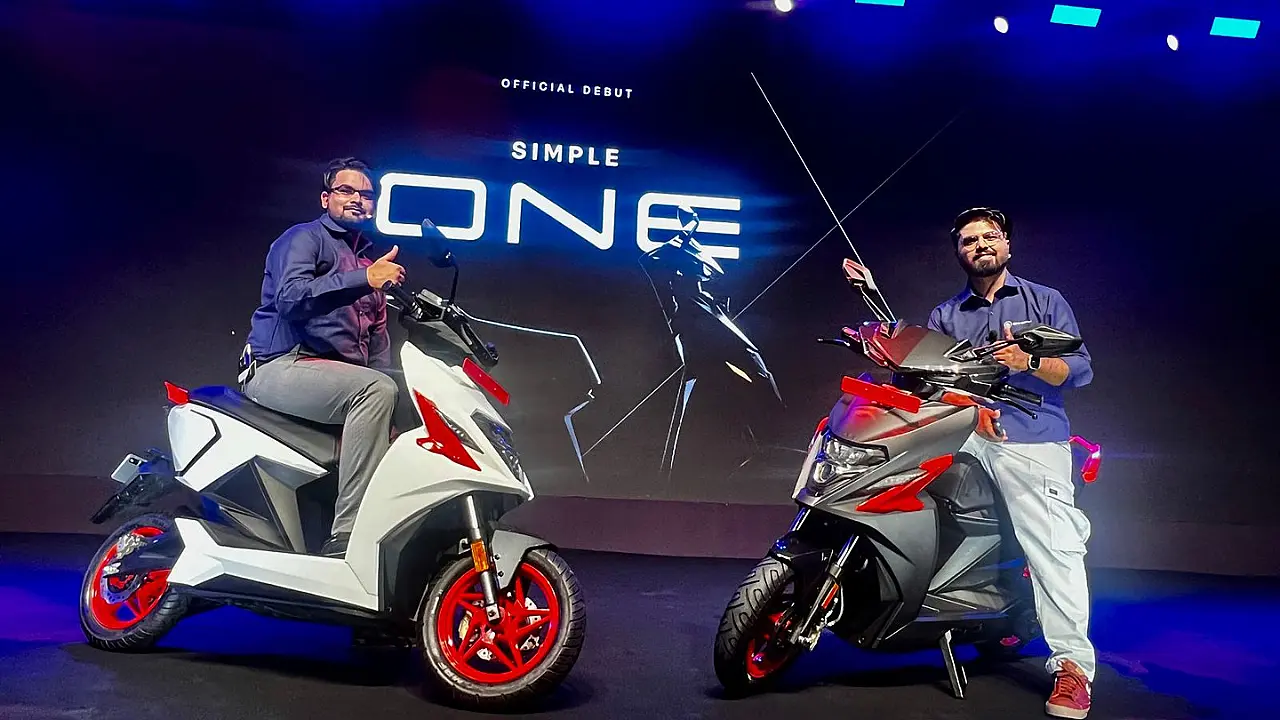 OFFICIAL DEBUT

SIMPLE
ONE