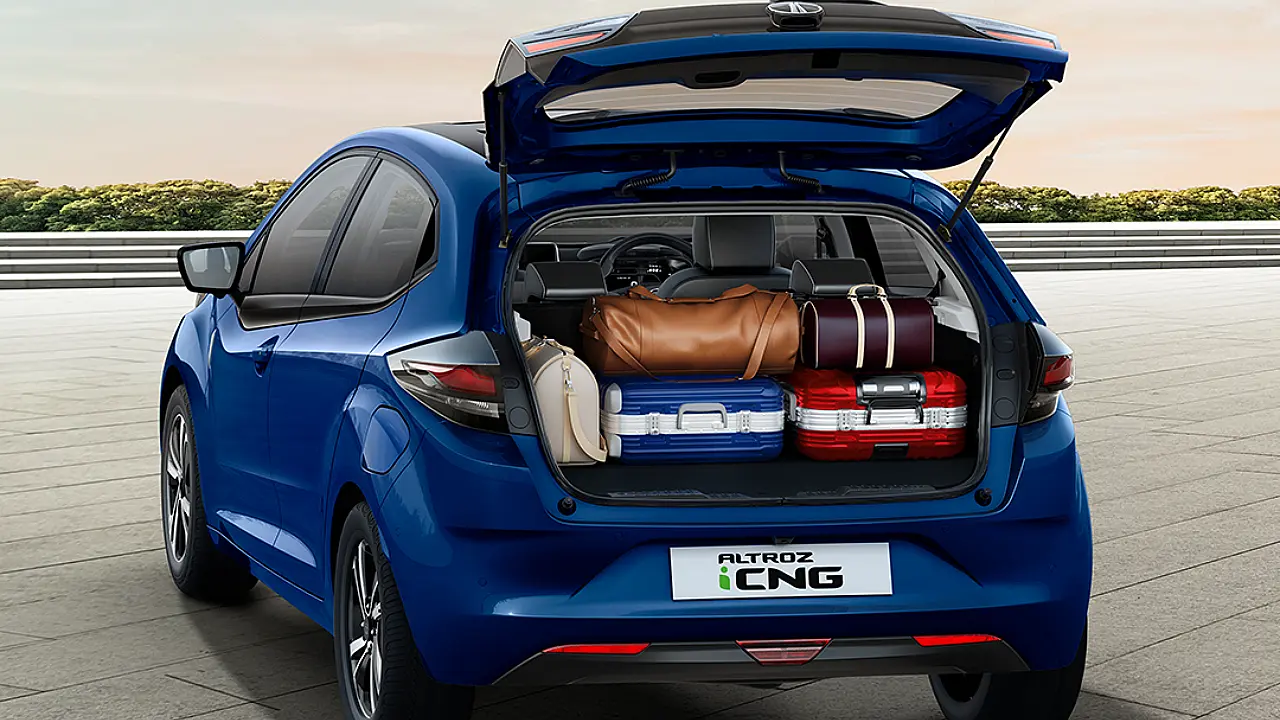 ALTROZ
iCNG