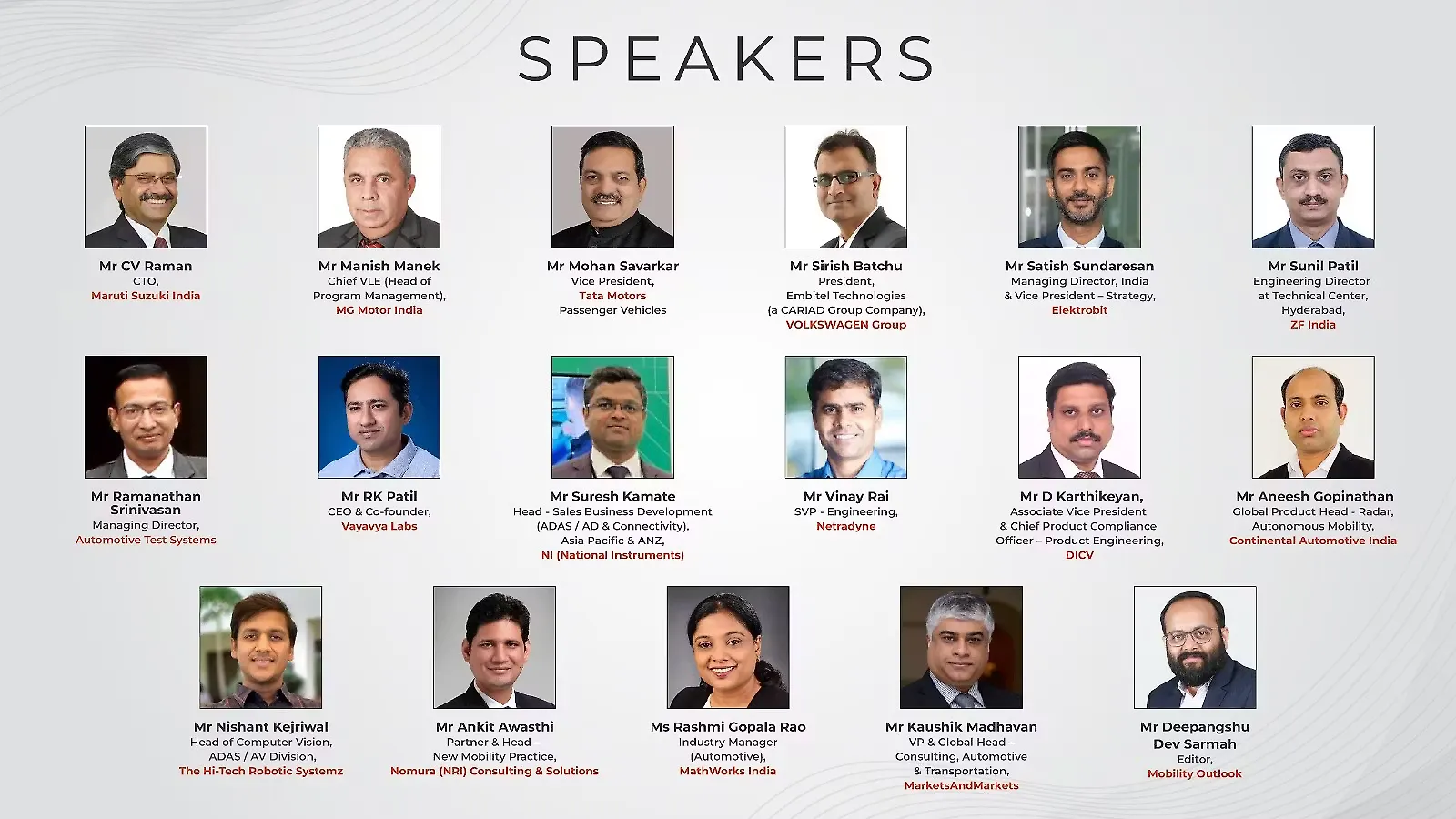 SPEAKERS

Mr CV Raman
CTO,
Maruti Suzuki India

Mr Manish Manek
Chief VLE (Head of Program Management),
MG Motor India

Mr Mohan Savarkar
Vice President,
Tata Motors
Passenger Vehicles

Mr Sirish Batchu
President,
Embitel Technologies
(a CARIAD Group Company),
VOLKSWAGEN Group

Mr Satish Sundaresan
Managing Director, India
& Vice President – Strategy,
Elektrobit

Mr Sunil Patil
Engineering Director
at Technical Center,
Hyderabad,
ZF India

Mr Ramanathan Srinivasan
Managing Director,
Automotive Test Systems

Mr RK Patil
CEO & Co-founder,
Vayavya Labs

Mr Suresh Kamate
Head - Sales Business Development
(ADAS / AD & Connectivity),
Asia Pacific & ANZ,
NI (National Instruments)

Mr Vinay Rai
SVP - Engineering,
Netradyne

Mr D Karthikeyan,
Associate Vice President
& Chief Product Compliance
Officer – Product Engineering,
DICV

Mr Aneesh Gopinathan
Global Product Head - Radar,
Autonomous Mobility,
Continental Automotive India

Mr Nishant Kejriwal
Head of Computer Vision,
ADAS / AV Division,
The Hi-Tech Robotic Systemz

Mr Ankit Awasthi
Partner & Head –
New Mobility Practice,
Nomura (NRI) Consulting & Solutions

Ms Rashmi Gopala Rao
Industry Manager
(Automotive),
MathWorks India

Mr Kaushik Madhavan
VP & Global Head –
Consulting, Automotive
& Transportation,
MarketsAndMarkets

Mr Deepangshu Dev Sarmah
Editor,
Mobility Outlook