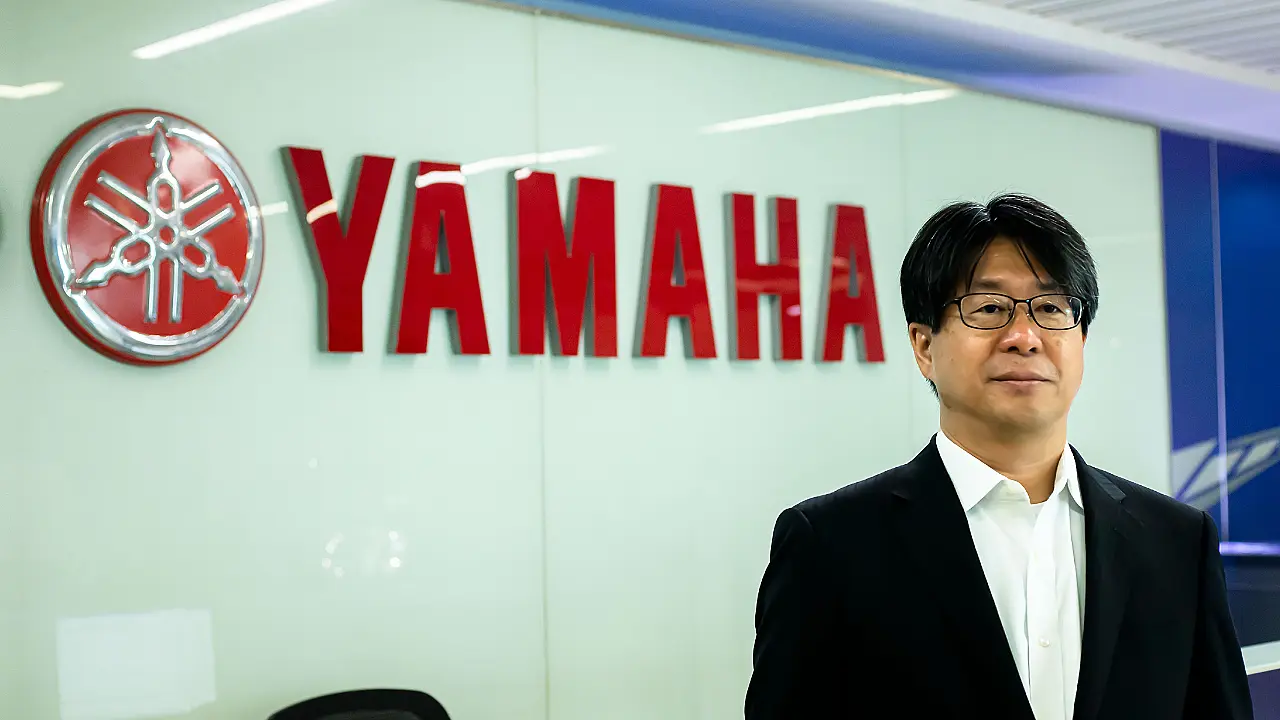 YAMAHA