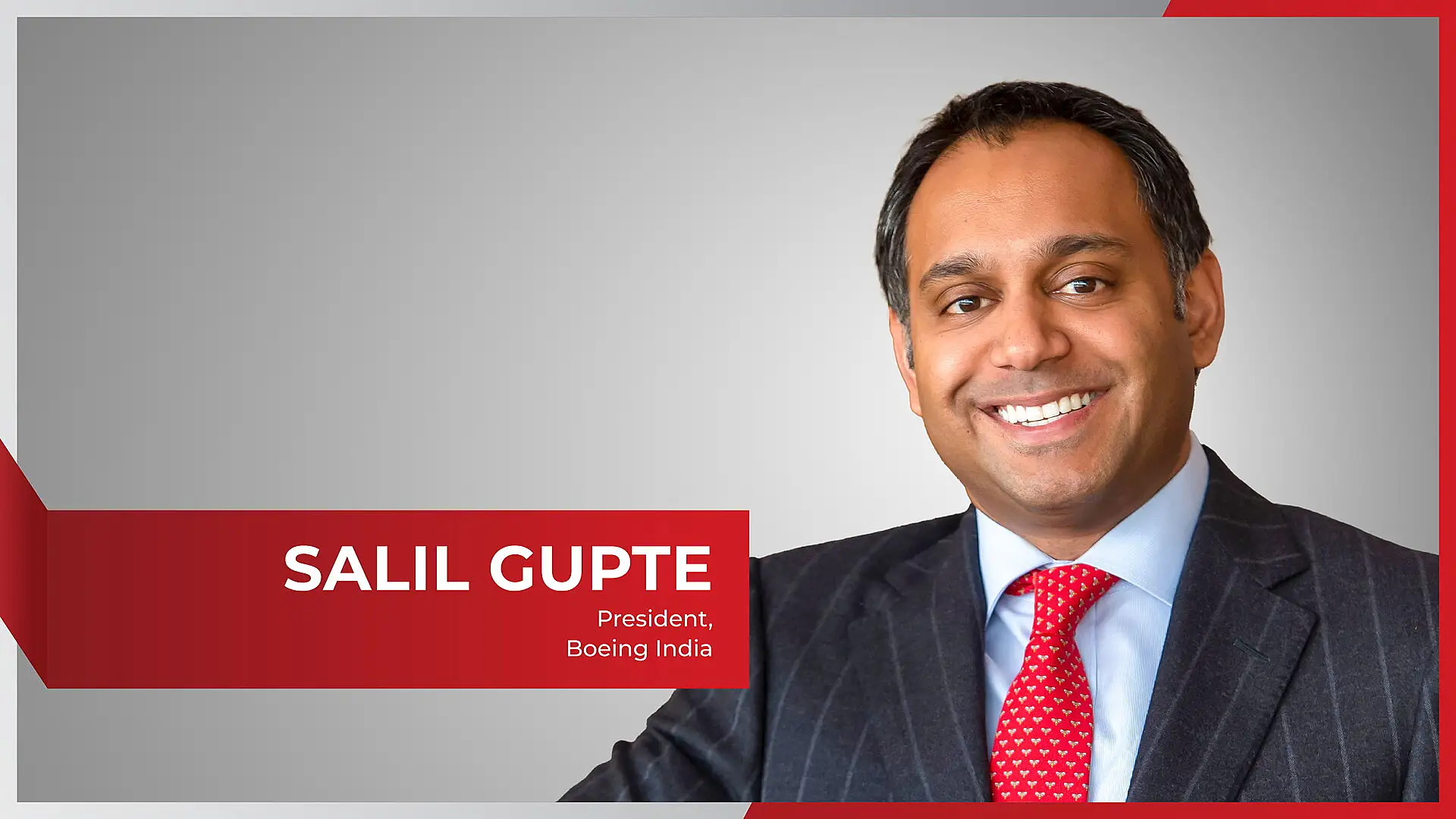 SALIL GUPTE
President,
Boeing India