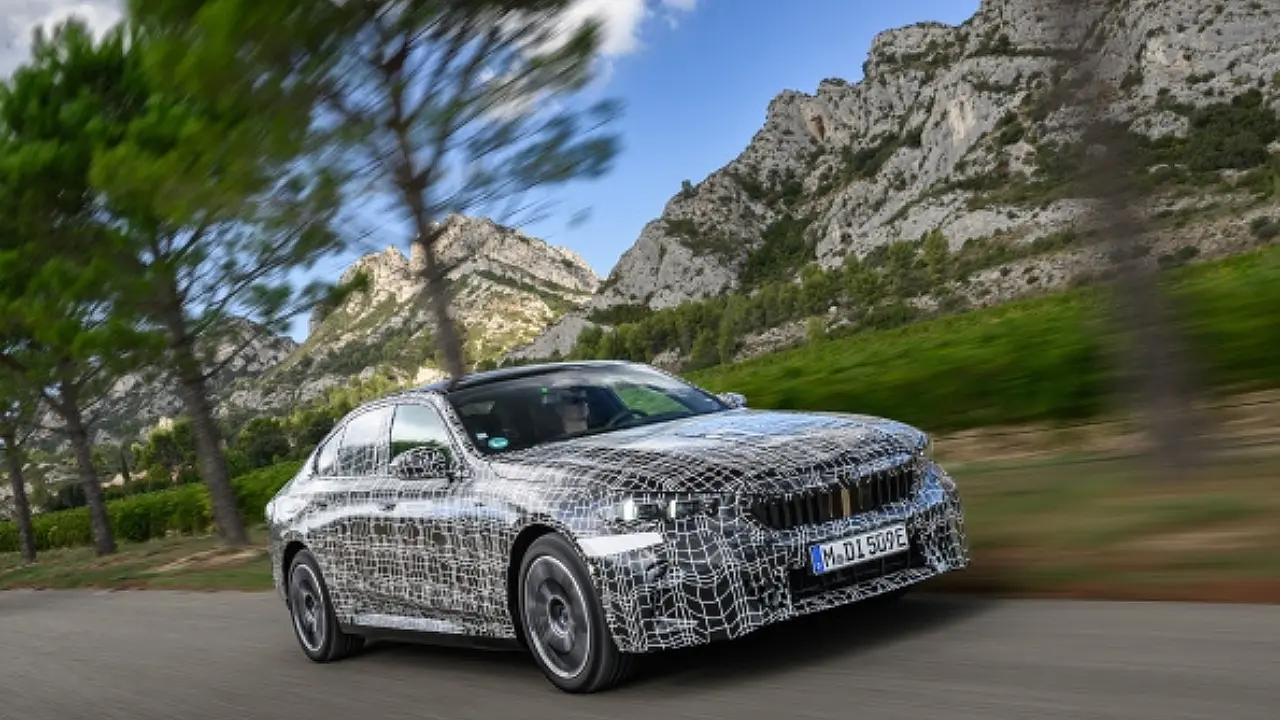 M DI 509E