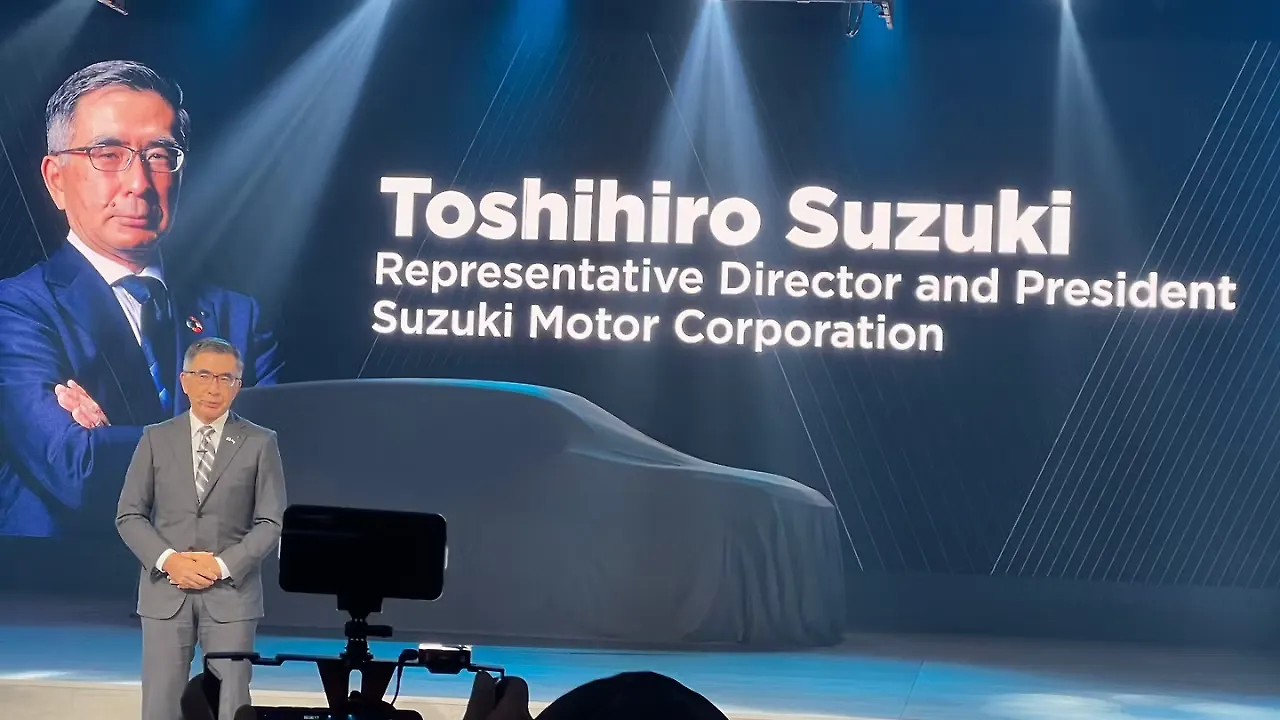 Toshihiro Suzuki
Representative Director and President
Suzuki Motor Corporation