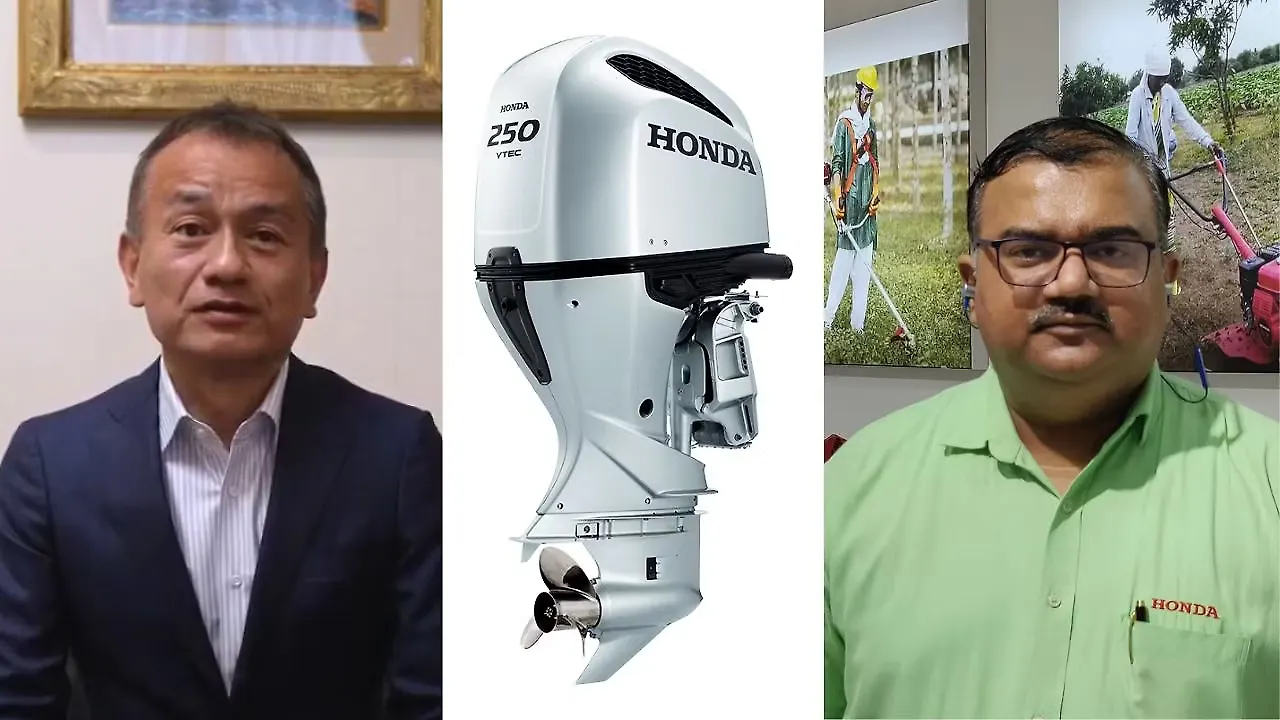 HONDA
250
VTEC
HONDA

HONDA