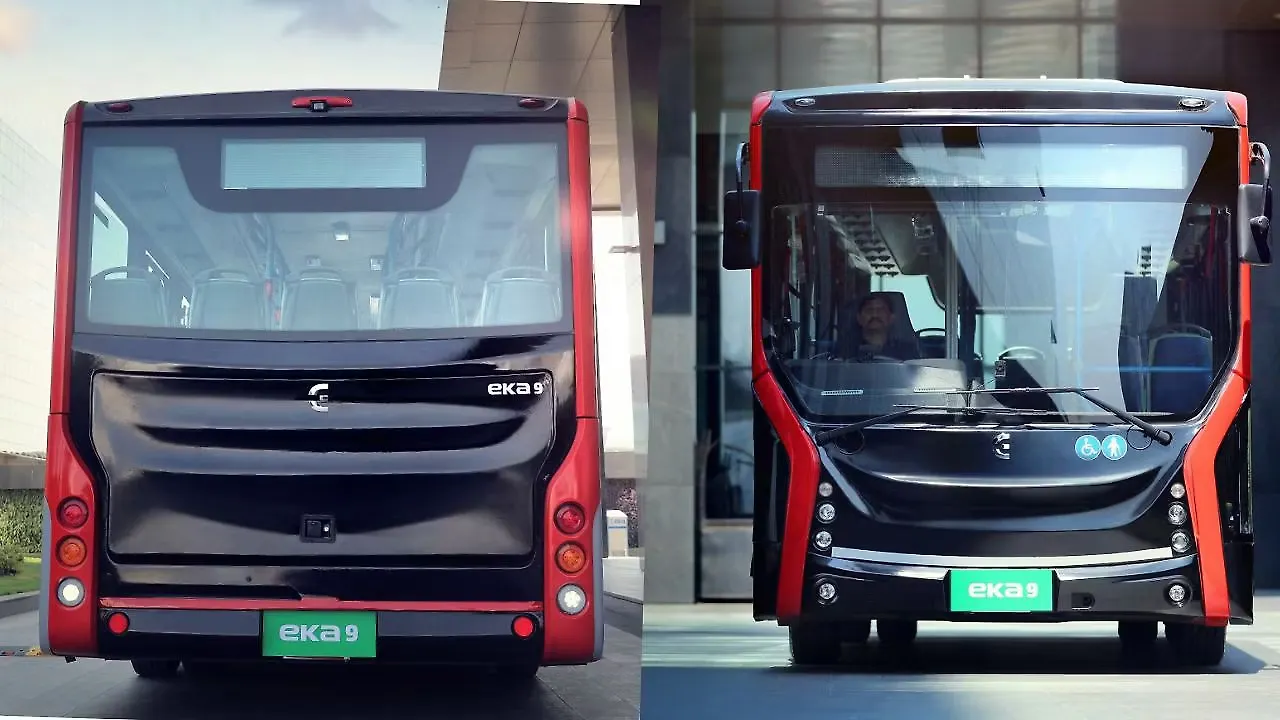 eka 9

eka 9

eka 9