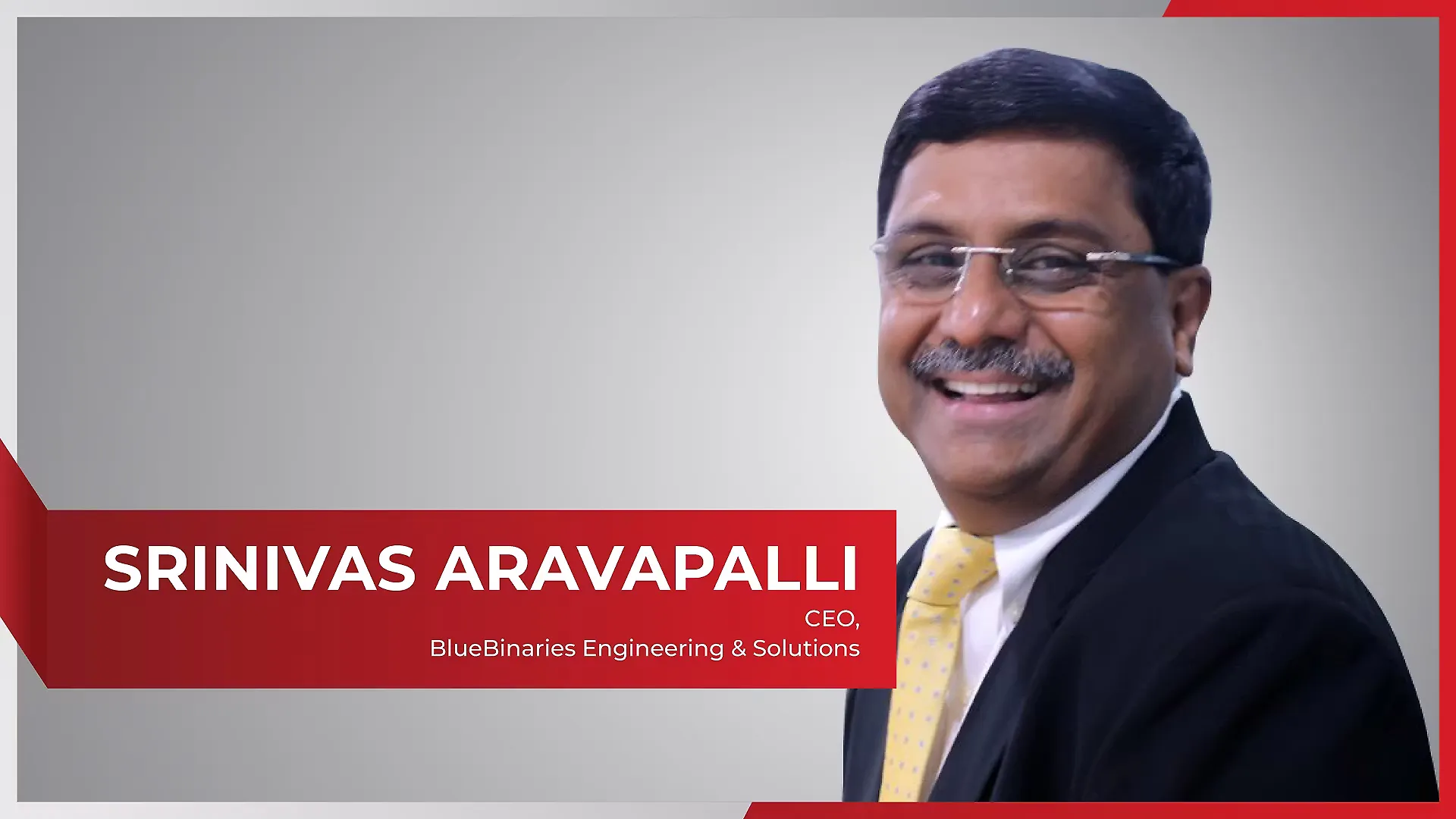 SRINIVAS ARAVAPALLI
CEO,
BlueBinaries Engineering & Solutions