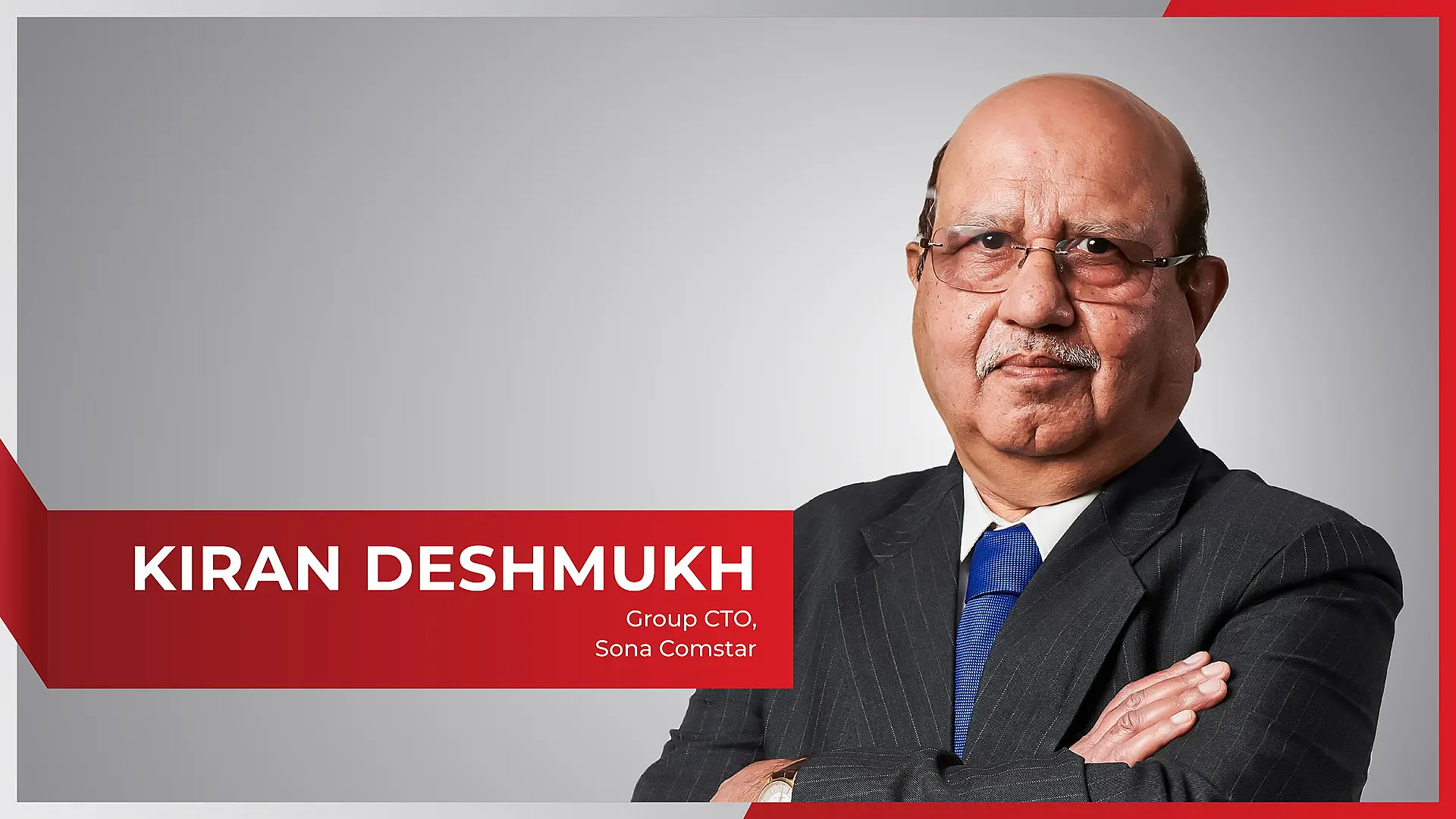 KIRAN DESHMUKH
Group CTO,
Sona Comstar