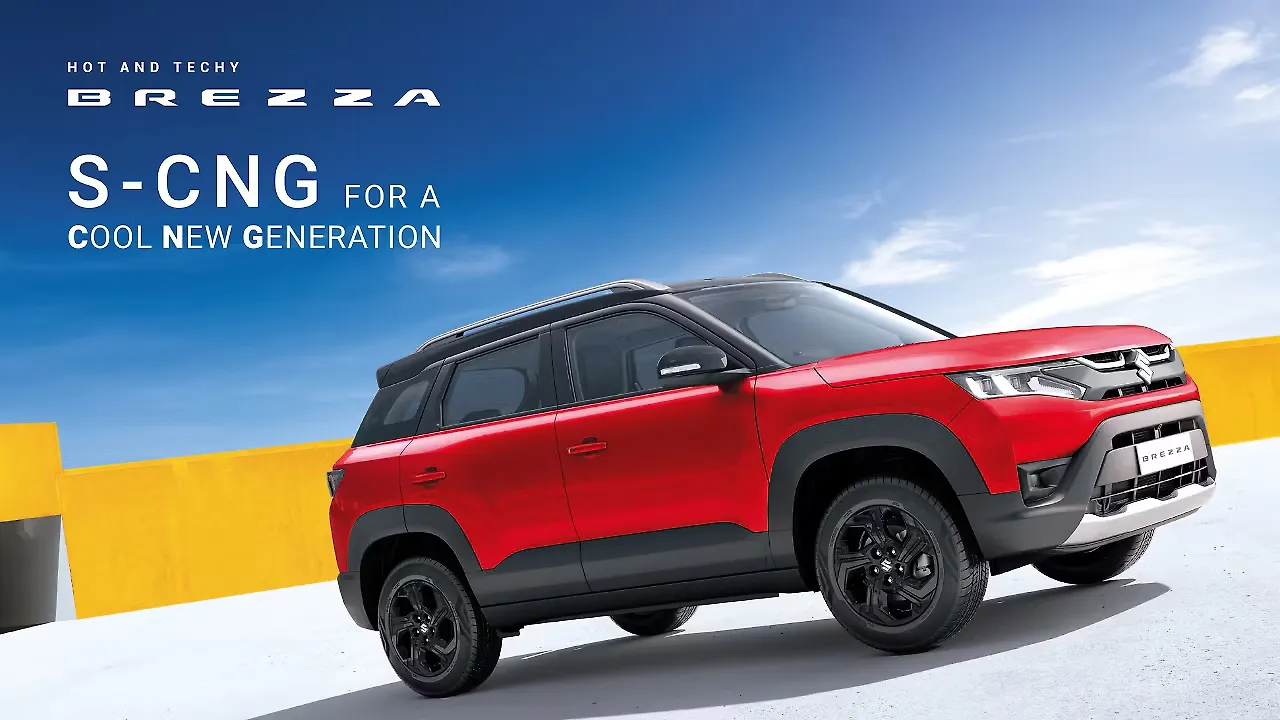 HOT AND TECHY
BREZZA

S-CNG FOR A
COOL NEW GENERATION

BREZZA