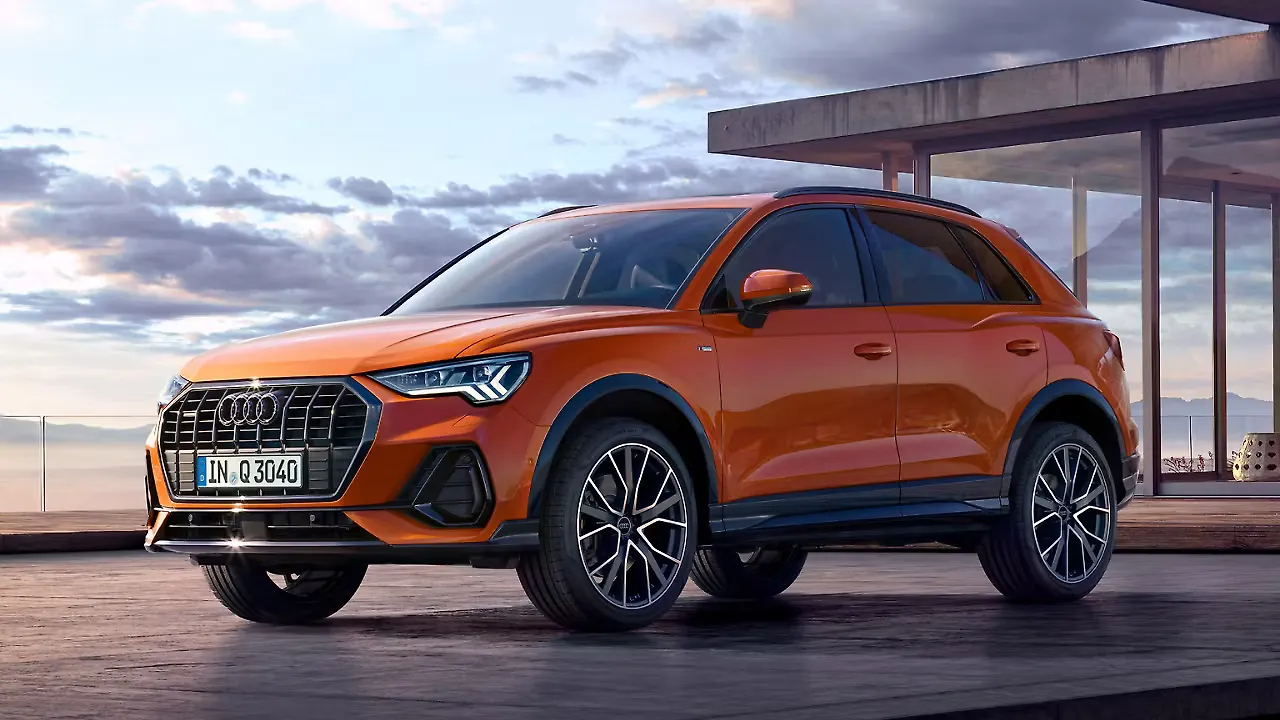 IN Q 3040