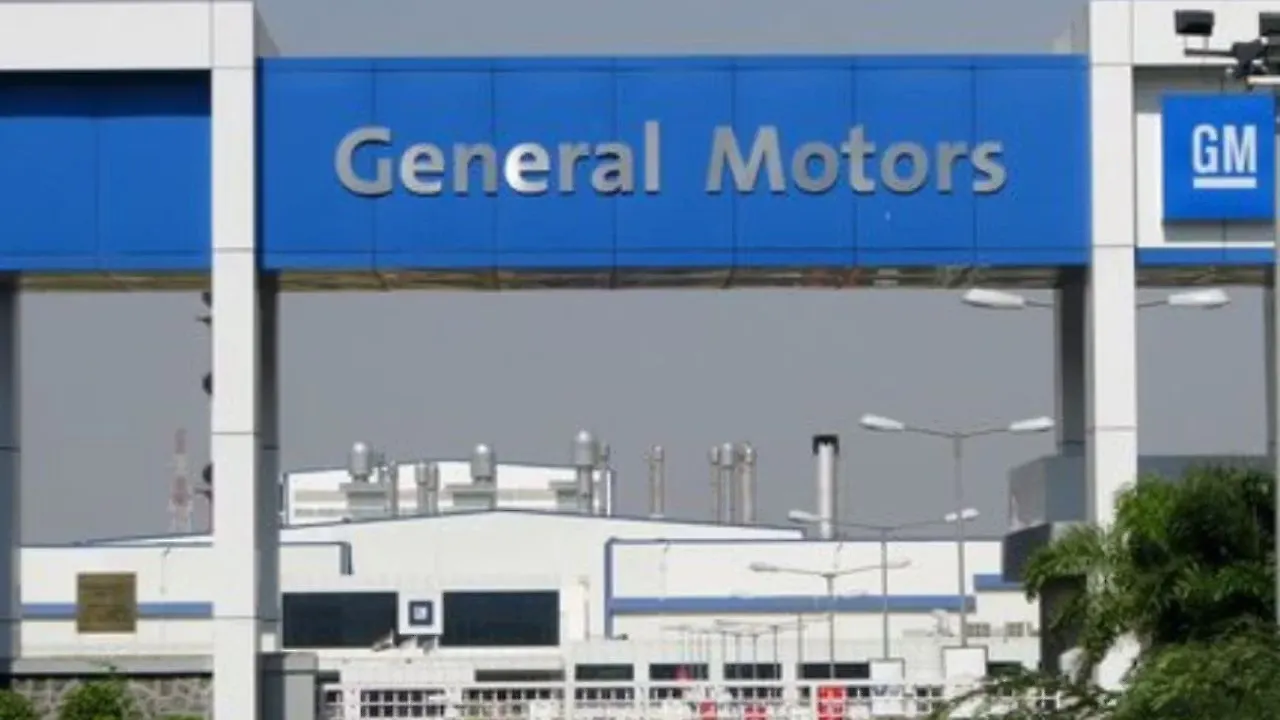 General Motors

GM