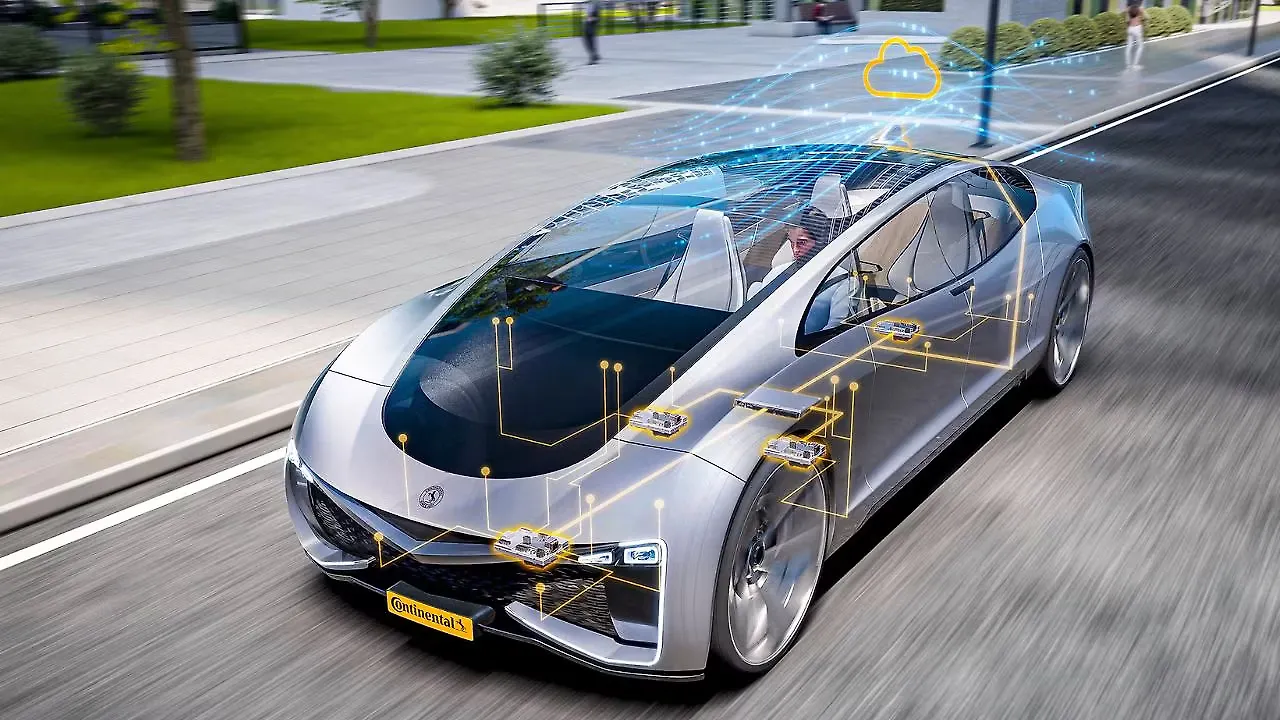 Continental