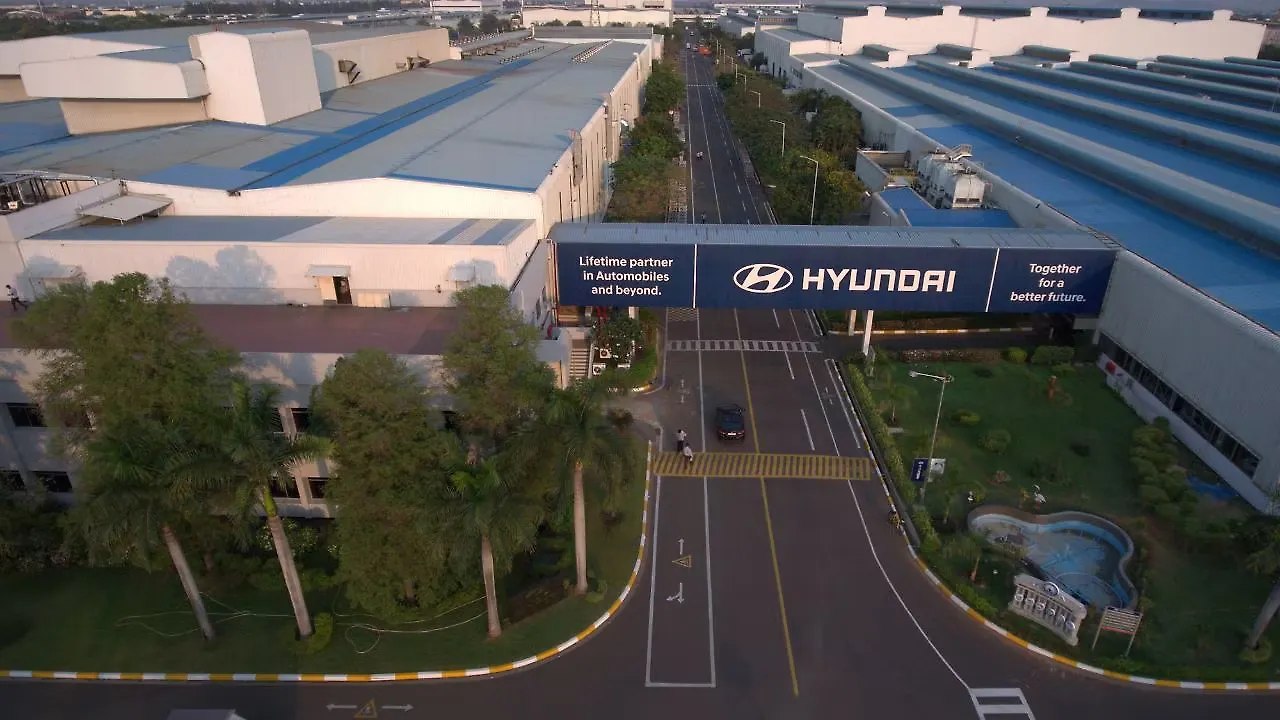 Lifetime partner in Automobiles and beyond.

HYUNDAI

Together for a better future.