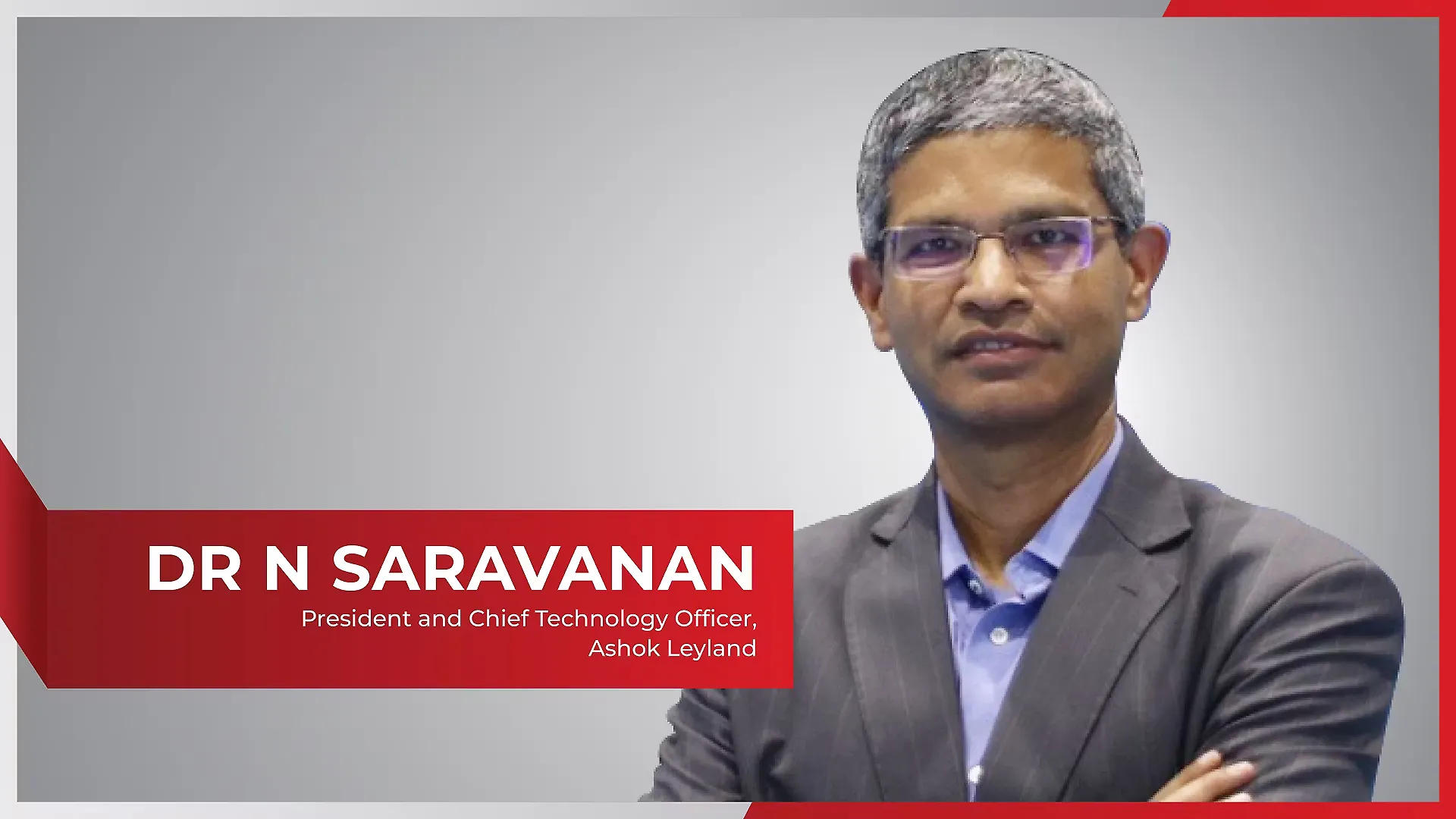 DR N SARAVANAN
President and Chief Technology Officer, Ashok Leyland