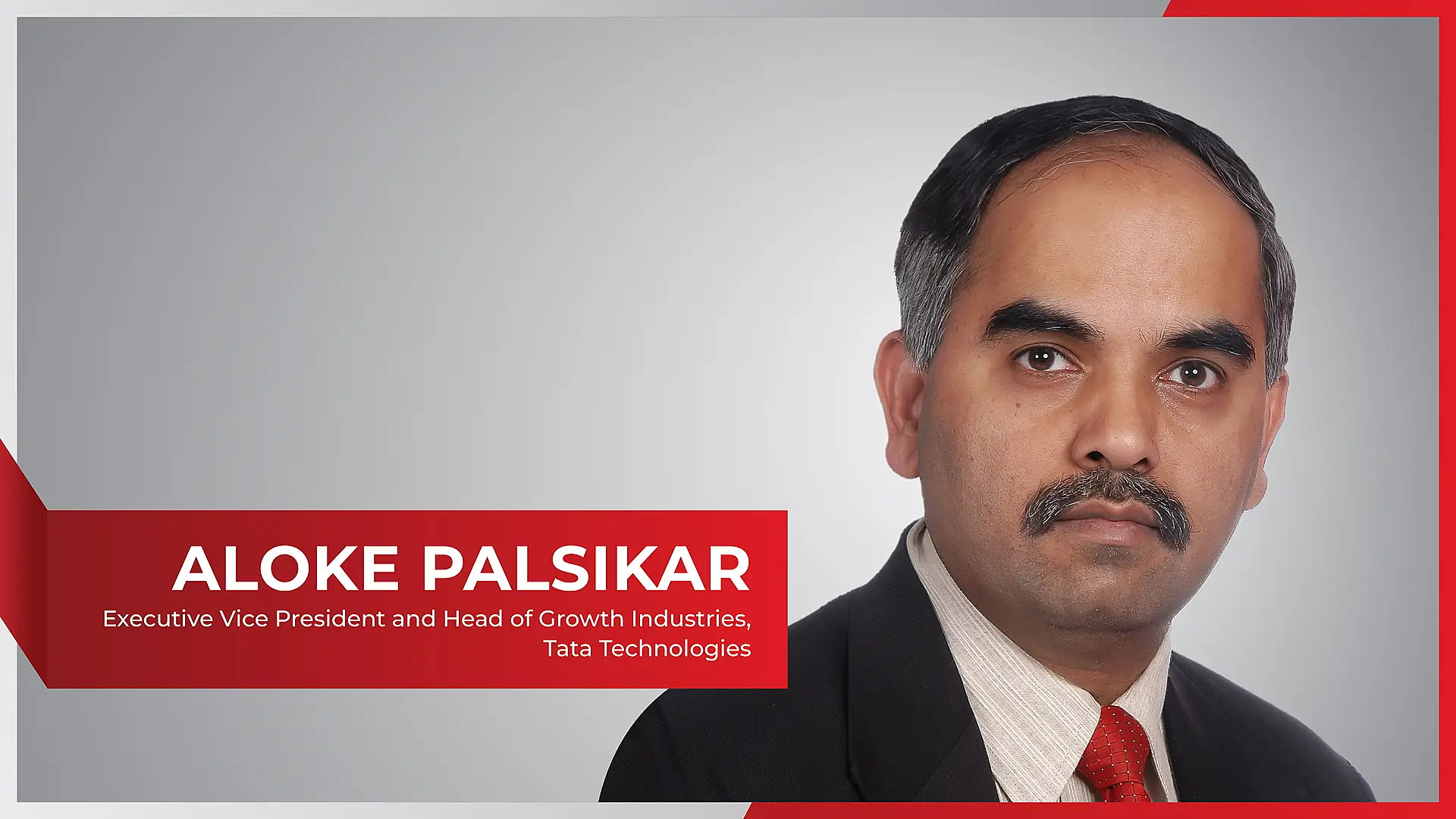 ALOKE PALSIKAR

Executive Vice President and Head of Growth Industries, Tata Technologies