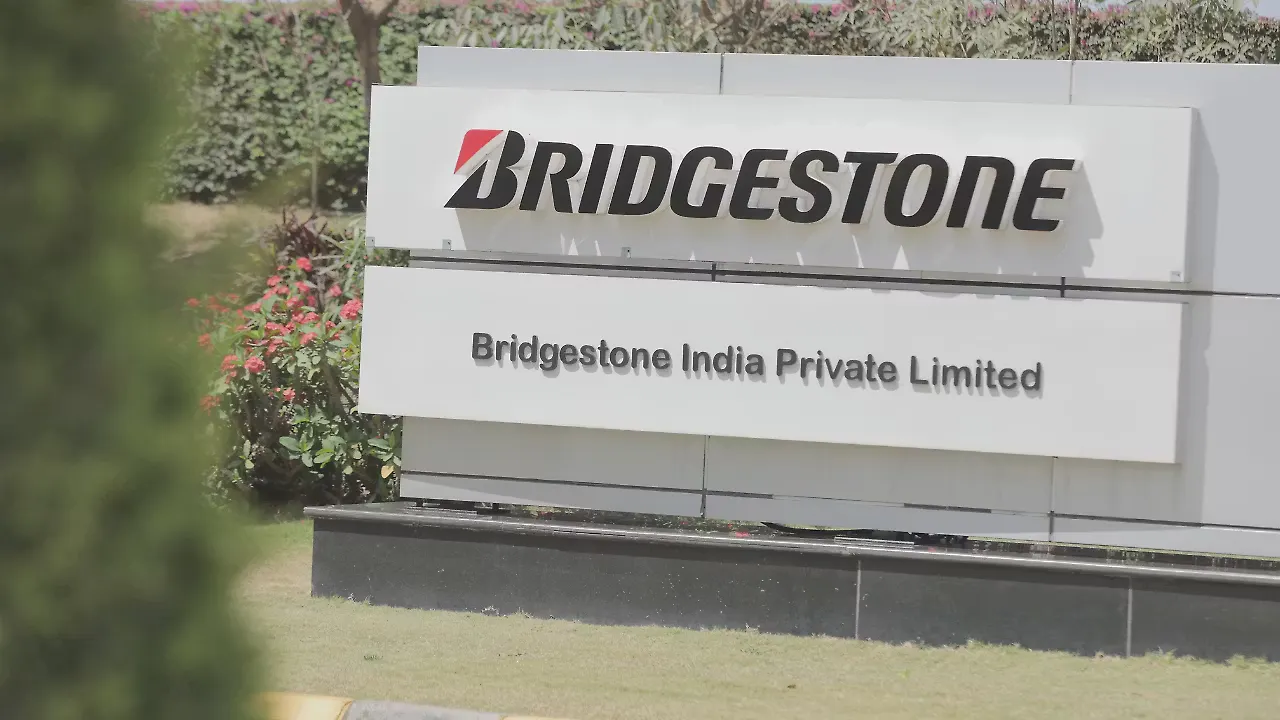 BRIDGESTONE

Bridgestone India Private Limited