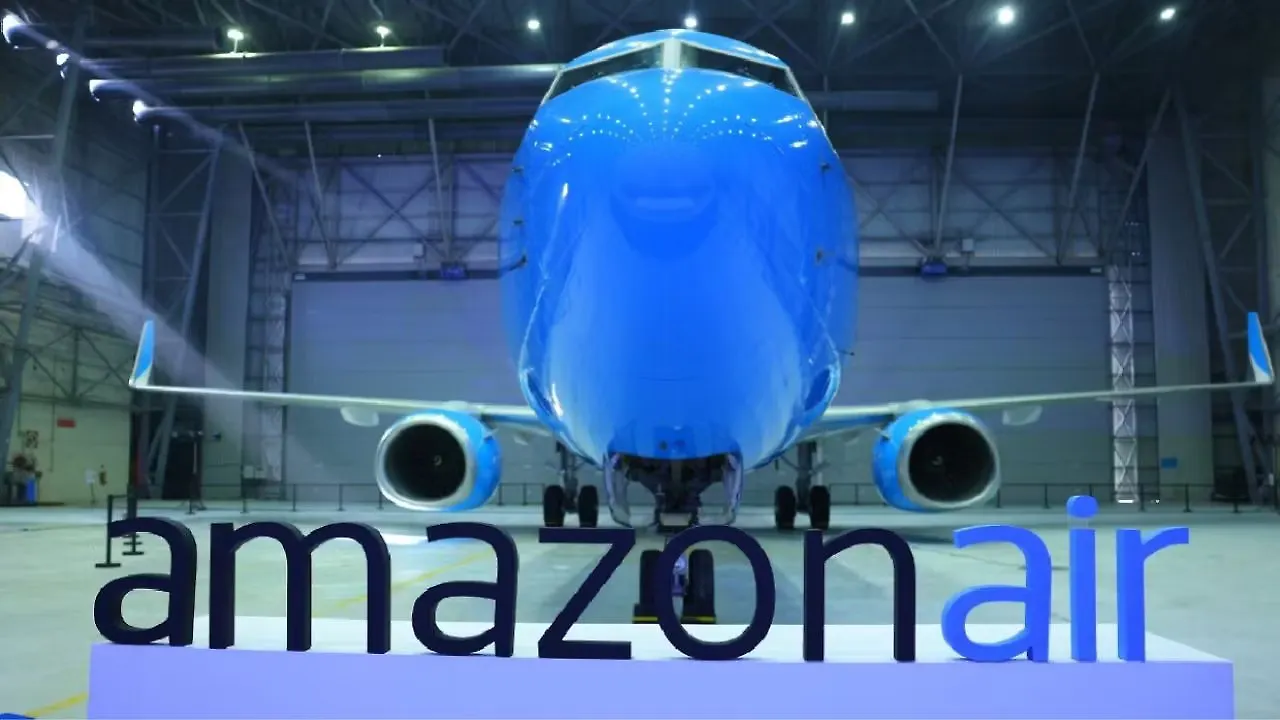 amazonair