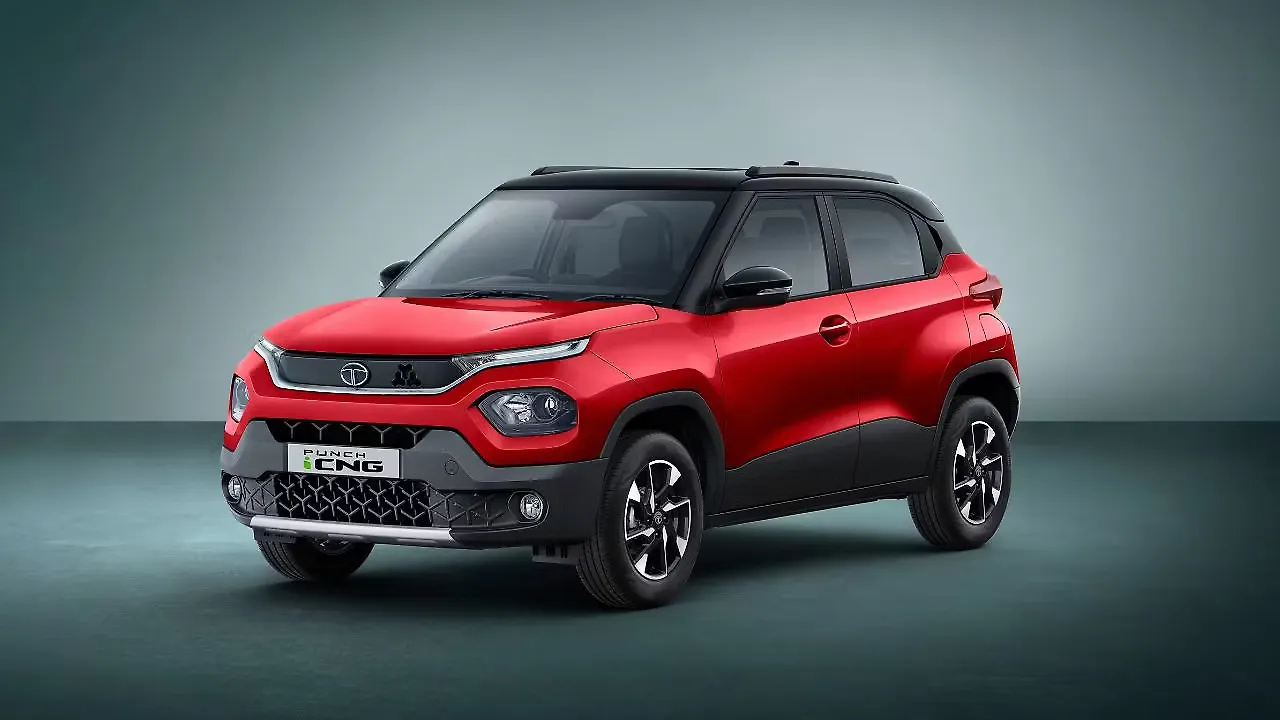 PUNCH iCNG