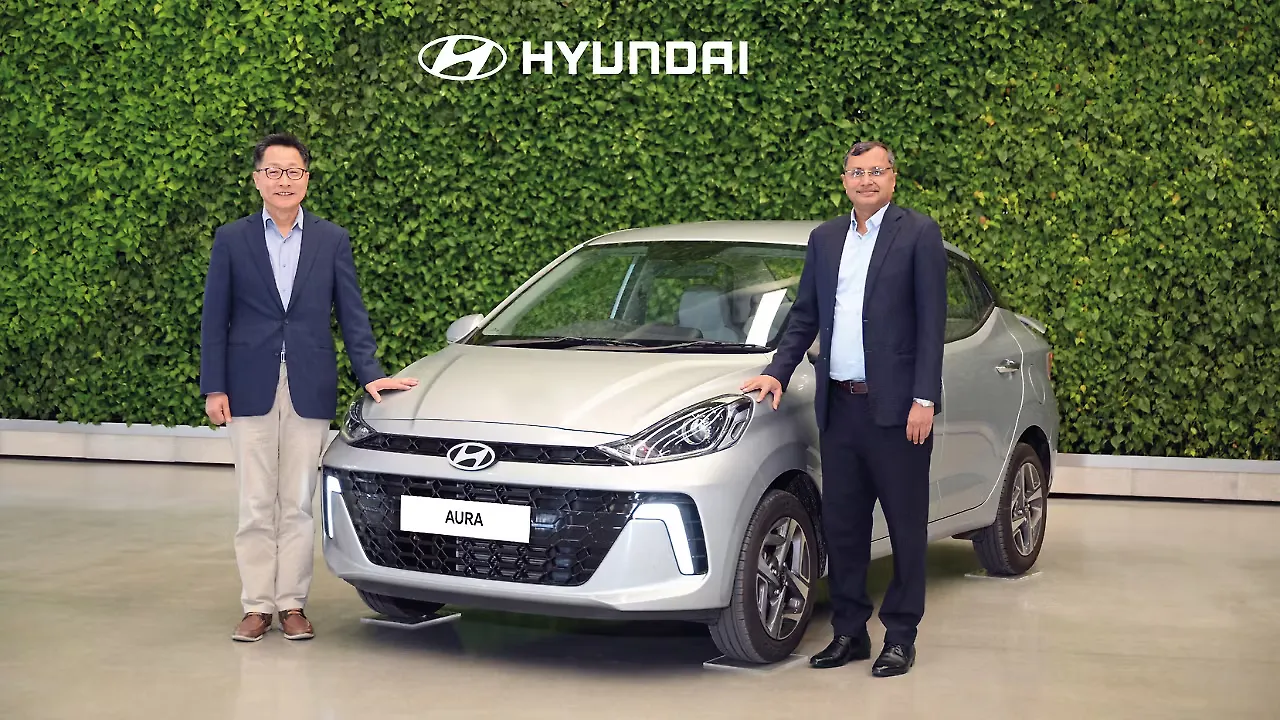 HYUNDAI

AURA