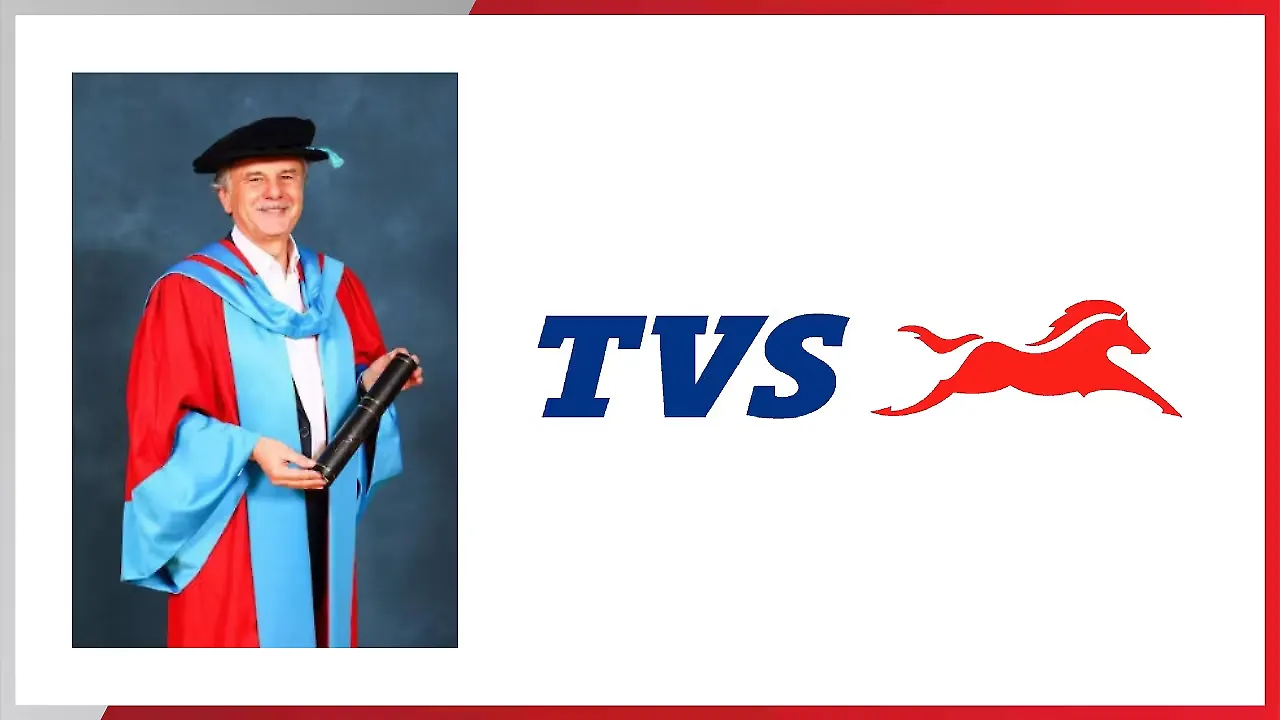 TVS