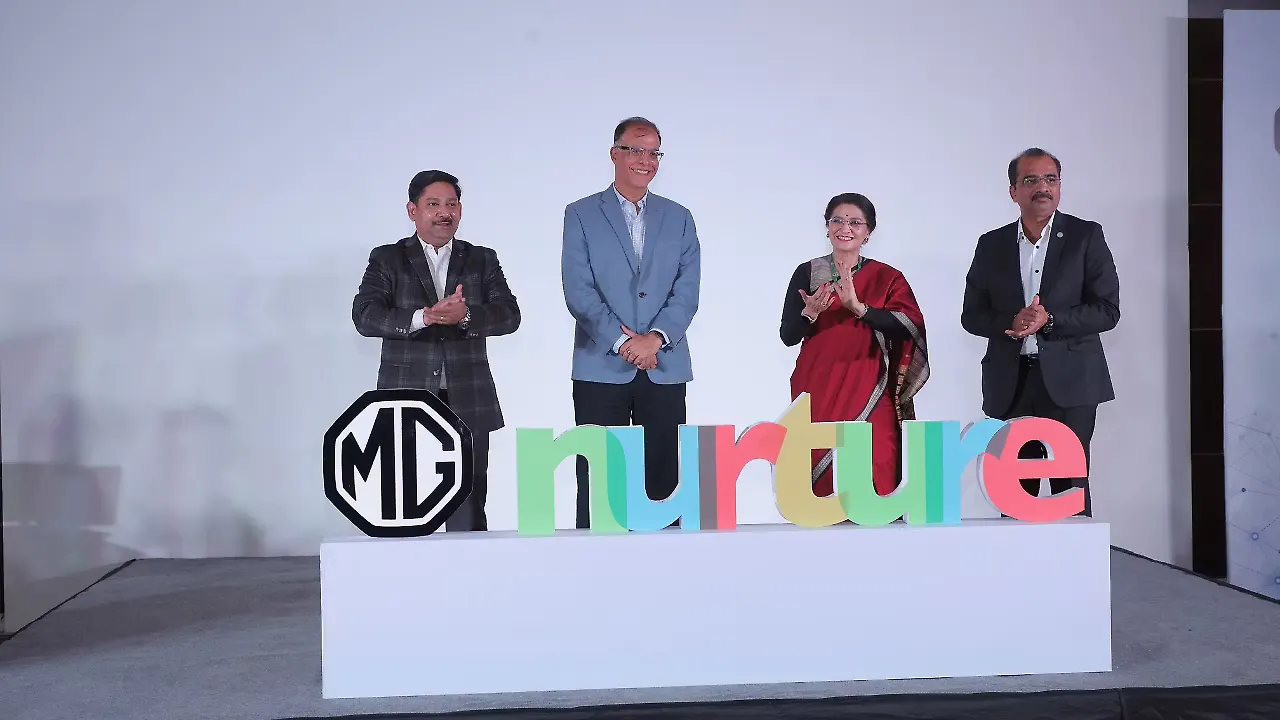 MG nurture