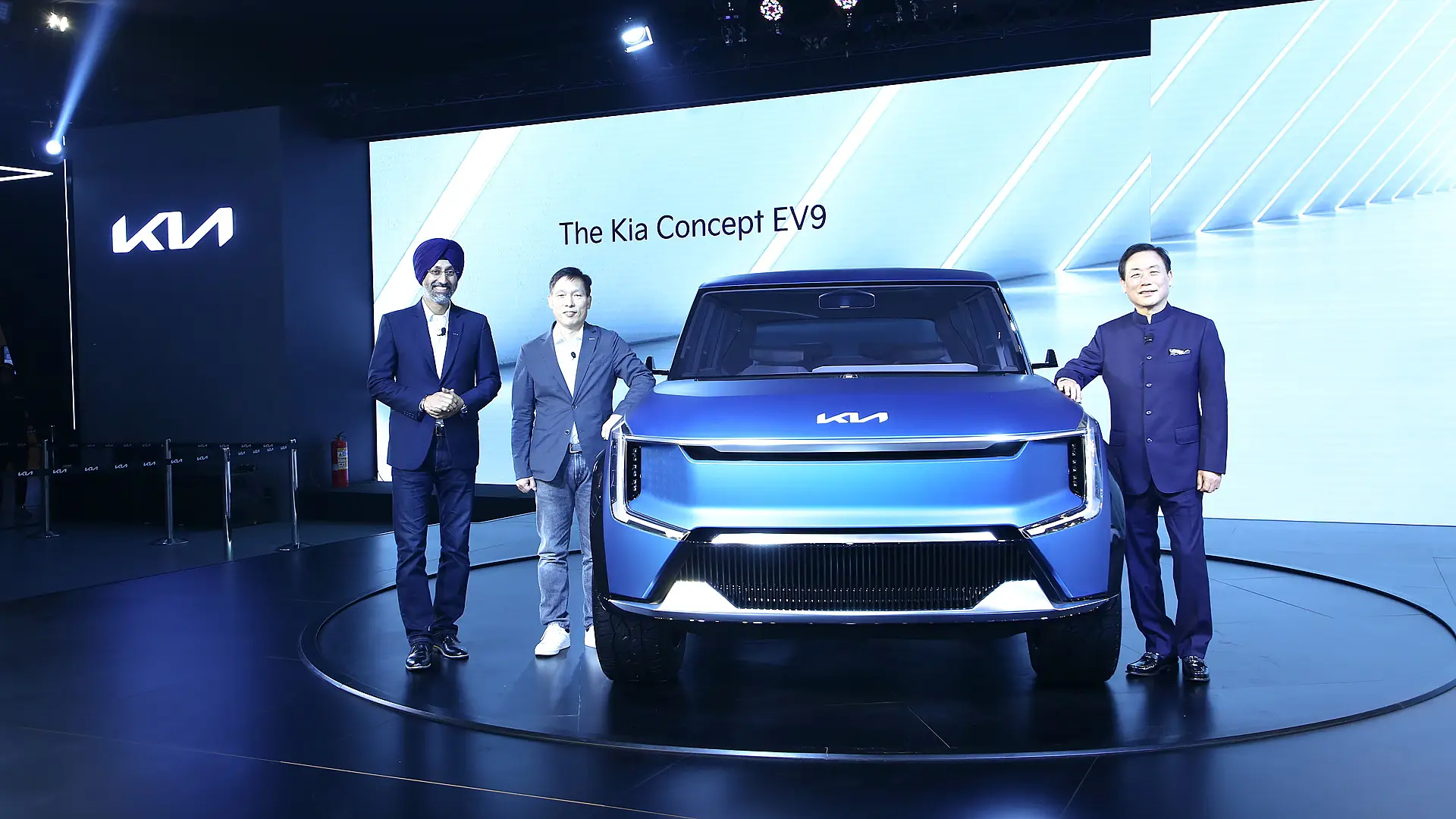 KIA

The Kia Concept EV9

KIA